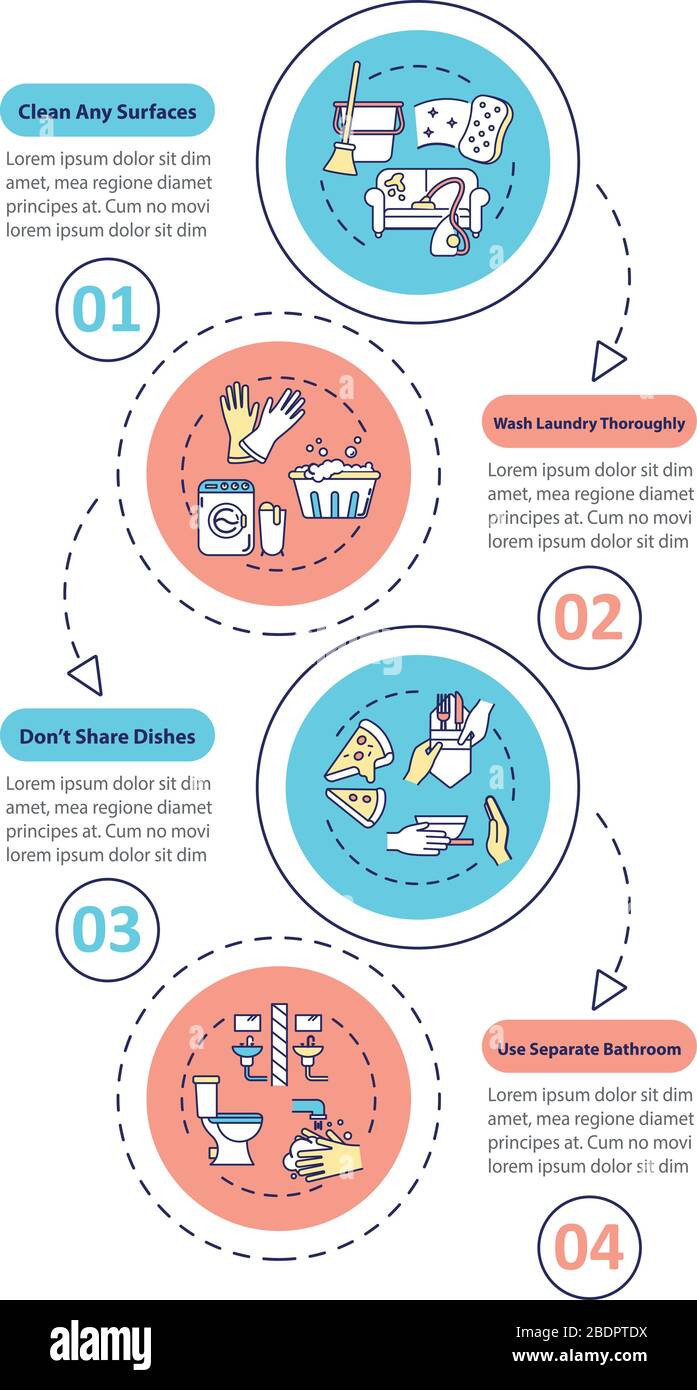 Clean Any Surfaces

Lorem ipsum dolor sit dim amet, mea regione diamet principes at. Cum no movi lorem ipsum dolor sit dim

01

Wash Laundry Thoroughly

Lorem ipsum dolor sit dim amet, mea regione diamet principes at. Cum no movi lorem ipsum dolor sit dim

02

Don't Share Dishes

Lorem ipsum dolor sit dim amet, mea regione diamet principes at. Cum no movi lorem ipsum dolor sit dim

03

Use Separate Bathroom

Lorem ipsum dolor sit dim amet, mea regione diamet principes at. Cum no movi lorem ipsum dolor sit dim

04

alamy

Image ID: 2BDPTDX
www.alamy.com