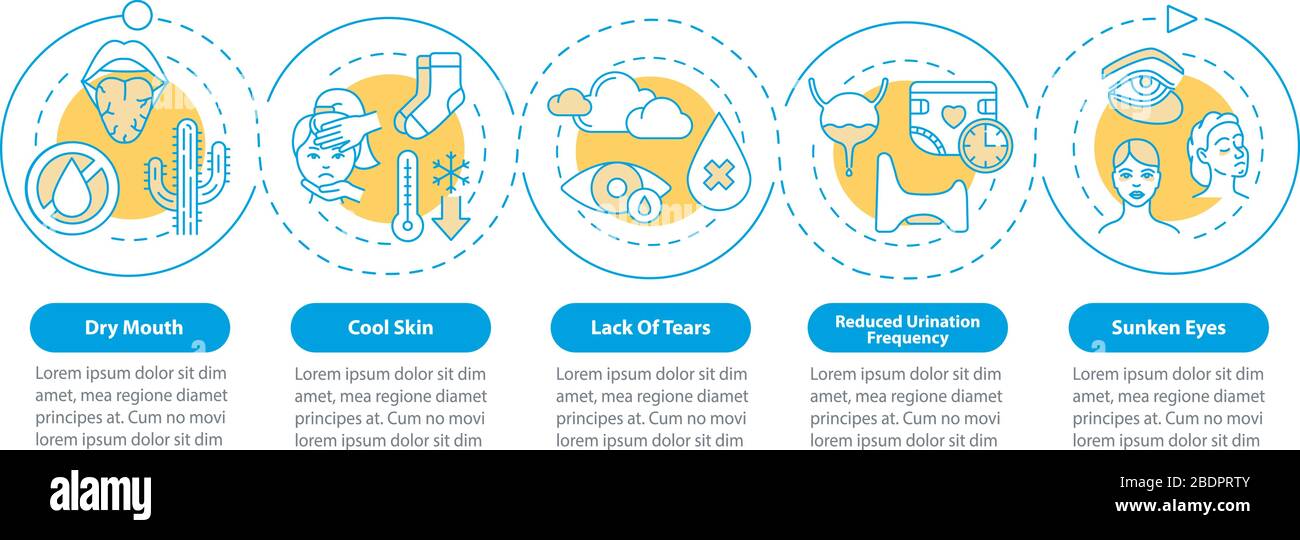 Dry Mouth

Lorem ipsum dolor sit dim amet, mea regione diamet principes at. Cum no movi lorem ipsum dolor sit dim

Cool Skin

Lorem ipsum dolor sit dim amet, mea regione diamet principes at. Cum no movi lorem ipsum dolor sit dim

Lack Of Tears

Lorem ipsum dolor sit dim amet, mea regione diamet principes at. Cum no movi lorem ipsum dolor sit dim

Reduced Urination Frequency

Lorem ipsum dolor sit dim amet, mea regione diamet principes at. Cum no movi lorem ipsum dolor sit dim

Sunken Eyes

Lorem ipsum dolor sit dim amet, mea regione diamet principes at. Cum no movi lorem ipsum dolor sit dim

alamy

Image ID: 2BDPRTY
www.alamy.com