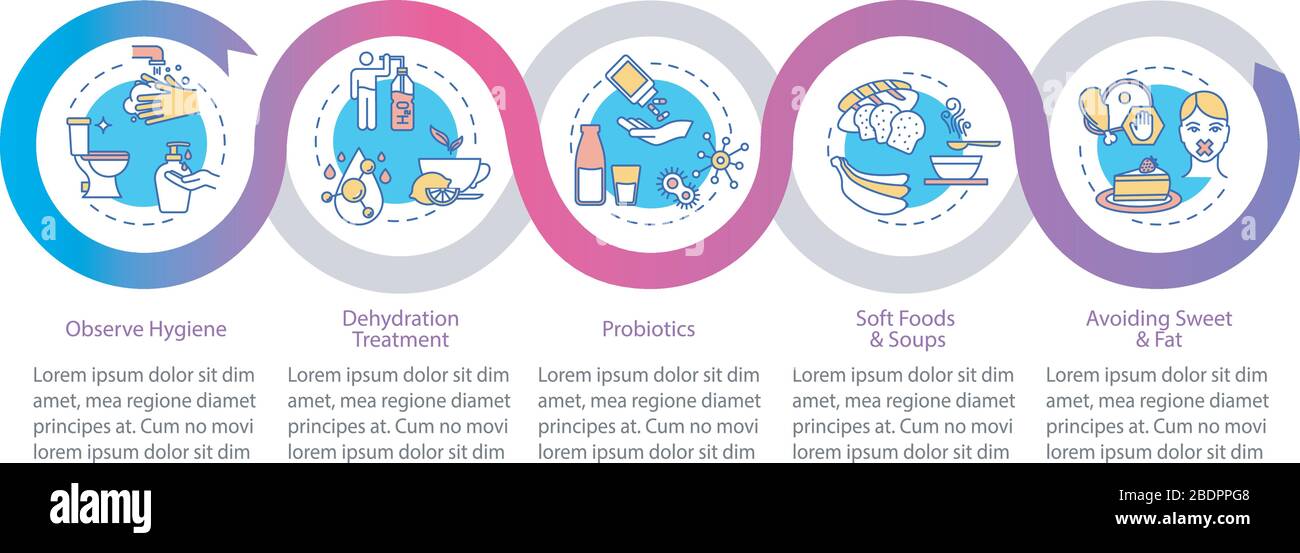 Observe Hygiene

Lorem ipsum dolor sit dim amet, mea regione diamet principes at. Cum no movi lorem ipsum dolor sit dim

Dehydration Treatment

Lorem ipsum dolor sit dim amet, mea regione diamet principes at. Cum no movi lorem ipsum dolor sit dim

Probiotics

Lorem ipsum dolor sit dim amet, mea regione diamet principes at. Cum no movi lorem ipsum dolor sit dim

Soft Foods & Soups

Lorem ipsum dolor sit dim amet, mea regione diamet principes at. Cum no movi lorem ipsum dolor sit dim

Avoiding Sweet & Fat

Lorem ipsum dolor sit dim amet, mea regione diamet principes at. Cum no movi lorem ipsum dolor sit dim

alamy

Image ID: 2BDPPG8
www.alamy.com