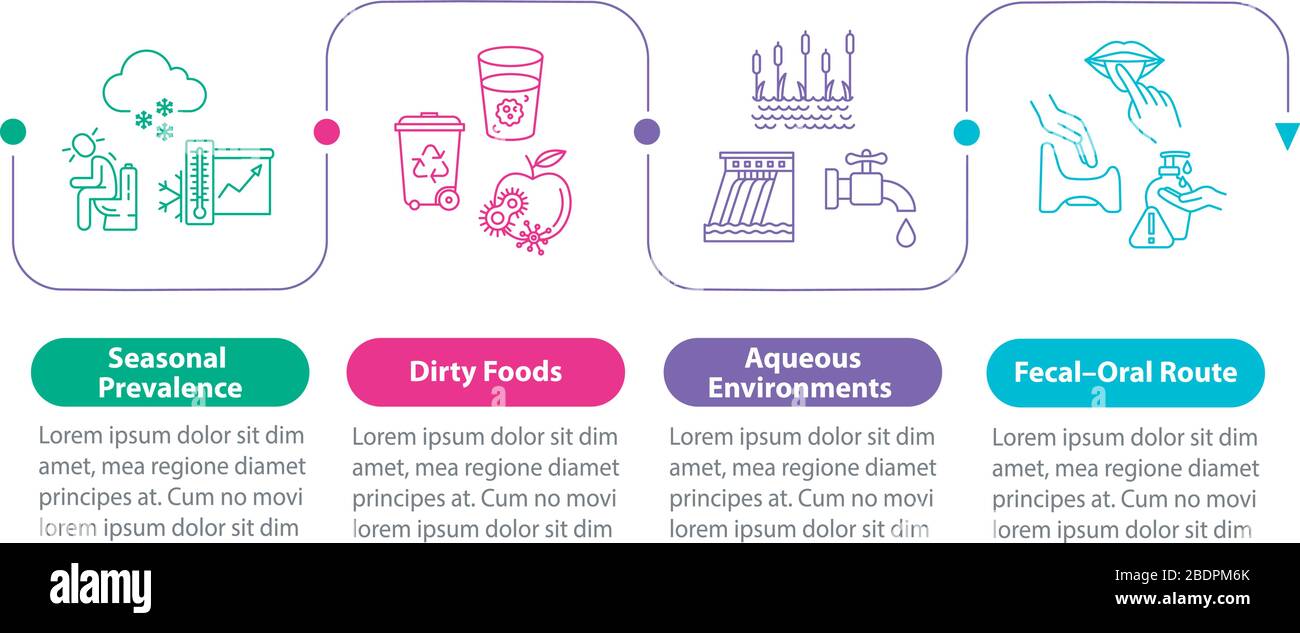 Seasonal Prevalence

Lorem ipsum dolor sit dim amet, mea regione diamet principes at. Cum no movi lorem ipsum dolor sit dim

Dirty Foods

Lorem ipsum dolor sit dim amet, mea regione diamet principes at. Cum no movi lorem ipsum dolor sit dim

Aqueous Environments

Lorem ipsum dolor sit dim amet, mea regione diamet principes at. Cum no movi lorem ipsum dolor sit dim

Fecal–Oral Route

Lorem ipsum dolor sit dim amet, mea regione diamet principes at. Cum no movi lorem ipsum dolor sit dim

alamy

Image ID: 2BDPM6K
www.alamy.com