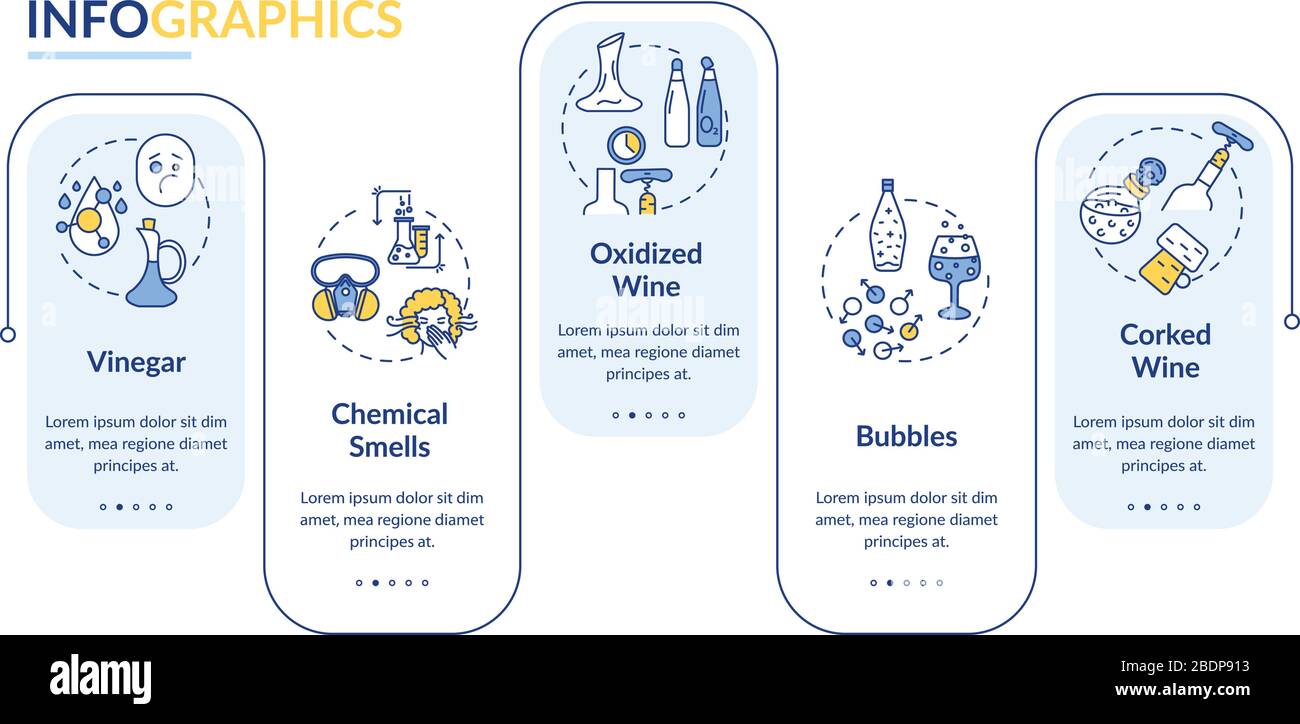 INFOGRAPHICS

Vinegar

Lorem ipsum dolor sit dim amet, mea regione diamet principes at.

Chemical Smells

Lorem ipsum dolor sit dim amet, mea regione diamet principes at.

$O_2$

Oxidized Wine

Lorem ipsum dolor sit dim amet, mea regione diamet principes at.

Bubbles

Lorem ipsum dolor sit dim amet, mea regione diamet principes at.

Corked Wine

Lorem ipsum dolor sit dim amet, mea regione diamet principes at.

alamy

Image ID: 2BDP913
www.alamy.com