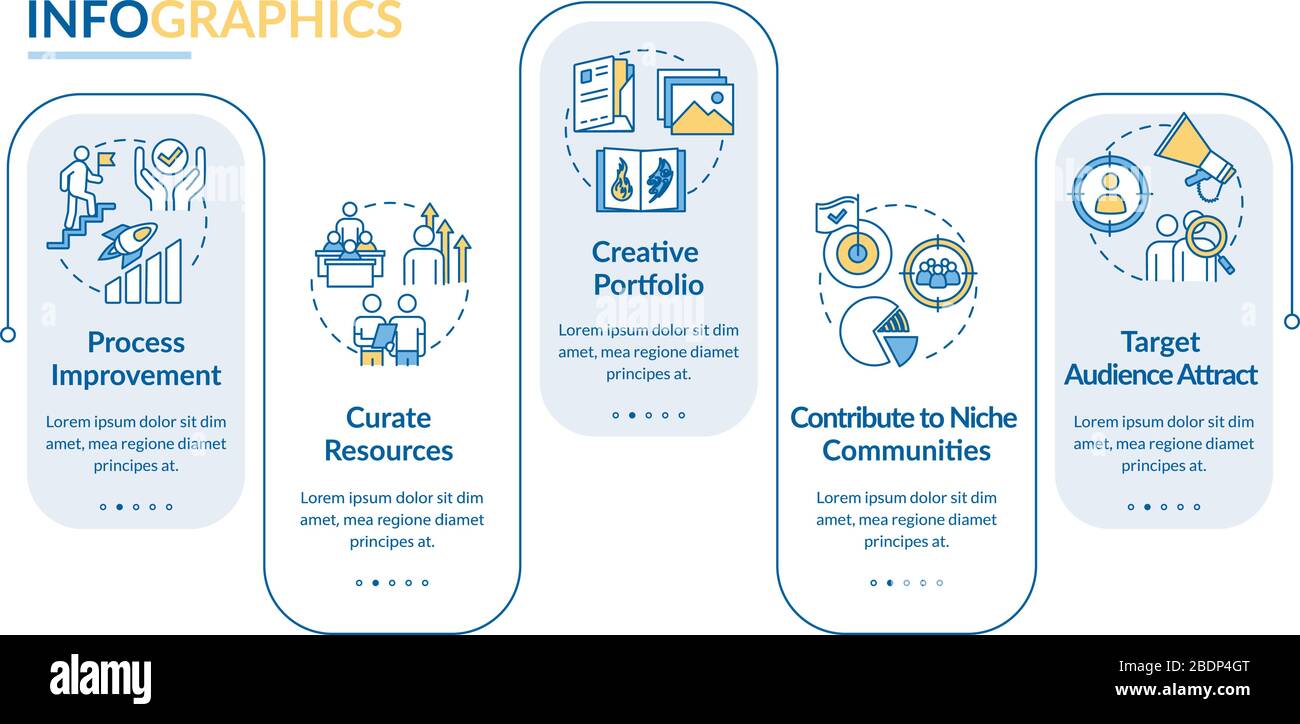 INFOGRAPHICS

Process Improvement

Lorem ipsum dolor sit dim amet, mea regione diamet principes at.

Curate Resources

Lorem ipsum dolor sit dim amet, mea regione diamet principes at.

Creative Portfolio

Lorem ipsum dolor sit dim amet, mea regione diamet principes at.

Contribute to Niche Communities

Lorem ipsum dolor sit dim amet, mea regione diamet principes at.

Target Audience Attract

Lorem ipsum dolor sit dim amet, mea regione diamet principes at.

alamy

Image ID: 2BDP4GT
www.alamy.com