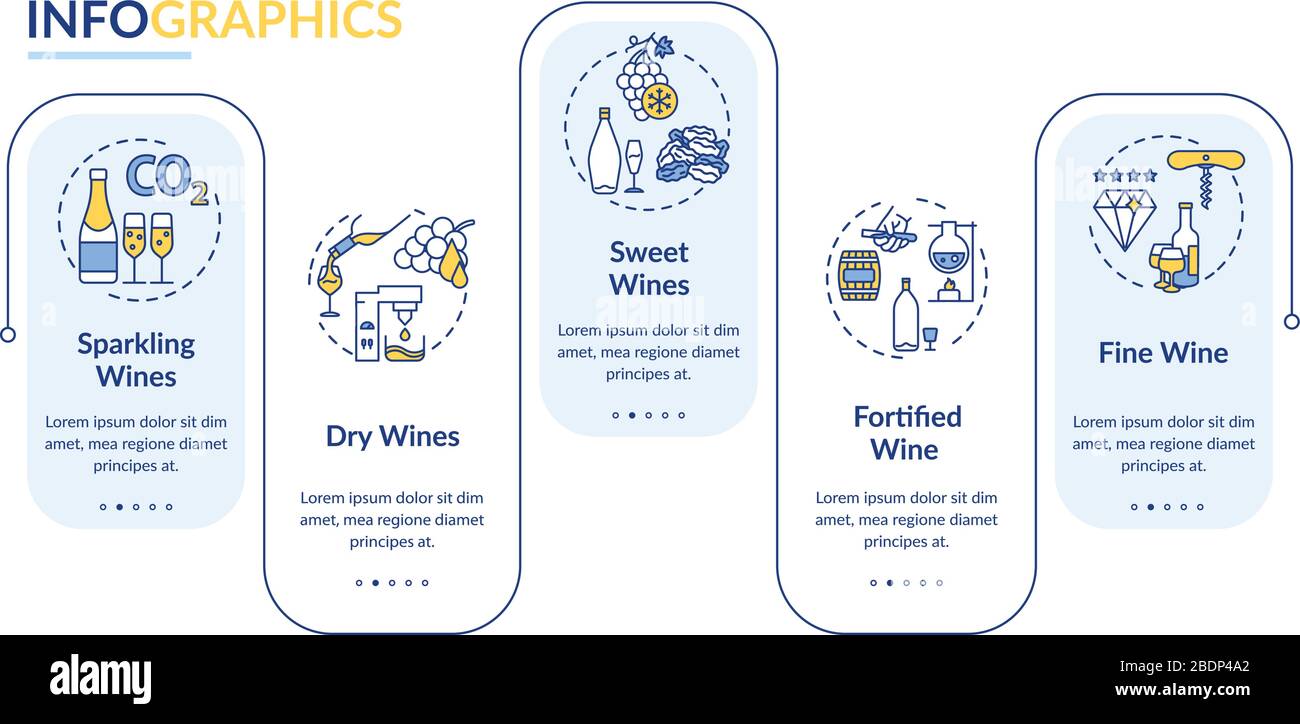 INFOGRAPHICS

$CO_2$

Sparkling Wines

Lorem ipsum dolor sit dim amet, mea regione diamet principes at.

Dry Wines

Lorem ipsum dolor sit dim amet, mea regione diamet principes at.

Sweet Wines

Lorem ipsum dolor sit dim amet, mea regione diamet principes at.

Fortified Wine

Lorem ipsum dolor sit dim amet, mea regione diamet principes at.

Fine Wine

Lorem ipsum dolor sit dim amet, mea regione diamet principes at.

alamy

Image ID: 2BDP4A2
www.alamy.com