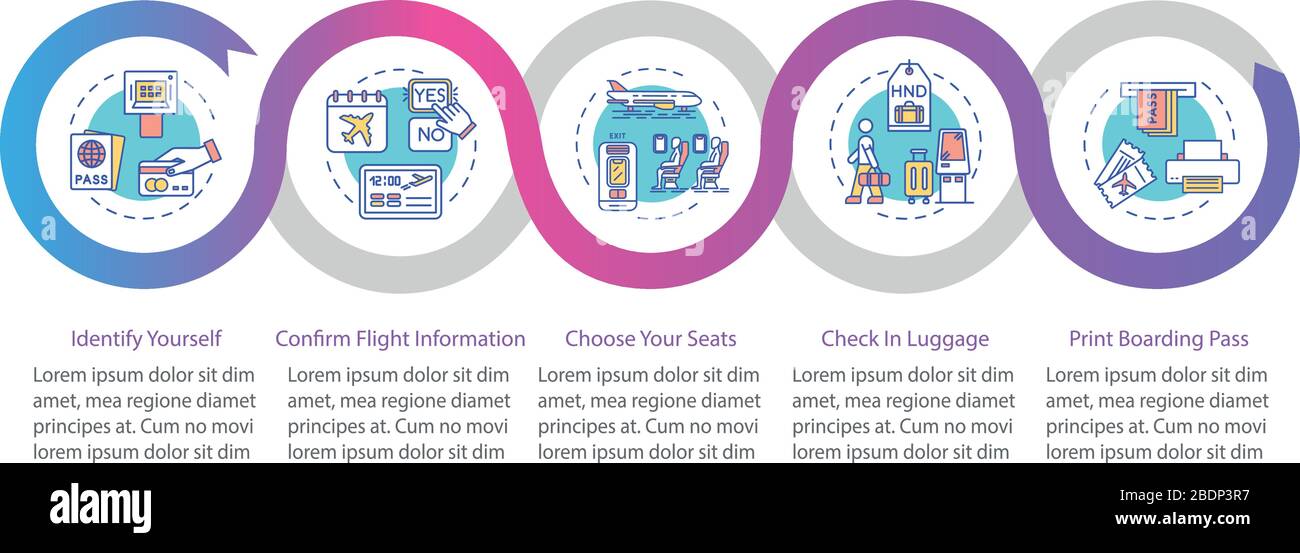 PASS

YES

NO

12:00

EXIT

HND

PASS

Identify Yourself

Lorem ipsum dolor sit dim amet, mea regione diamet principes at. Cum no movi lorem ipsum dolor sit dim

Confirm Flight Information

Lorem ipsum dolor sit dim amet, mea regione diamet principes at. Cum no movi lorem ipsum dolor sit dim

Choose Your Seats

Lorem ipsum dolor sit dim amet, mea regione diamet principes at. Cum no movi lorem ipsum dolor sit dim

Check In Luggage

Lorem ipsum dolor sit dim amet, mea regione diamet principes at. Cum no movi lorem ipsum dolor sit dim

Print Boarding Pass

Lorem ipsum dolor sit dim amet, mea regione diamet principes at. Cum no movi lorem ipsum dolor sit dim

alamy

Image ID: 2BDP3R7
www.alamy.com