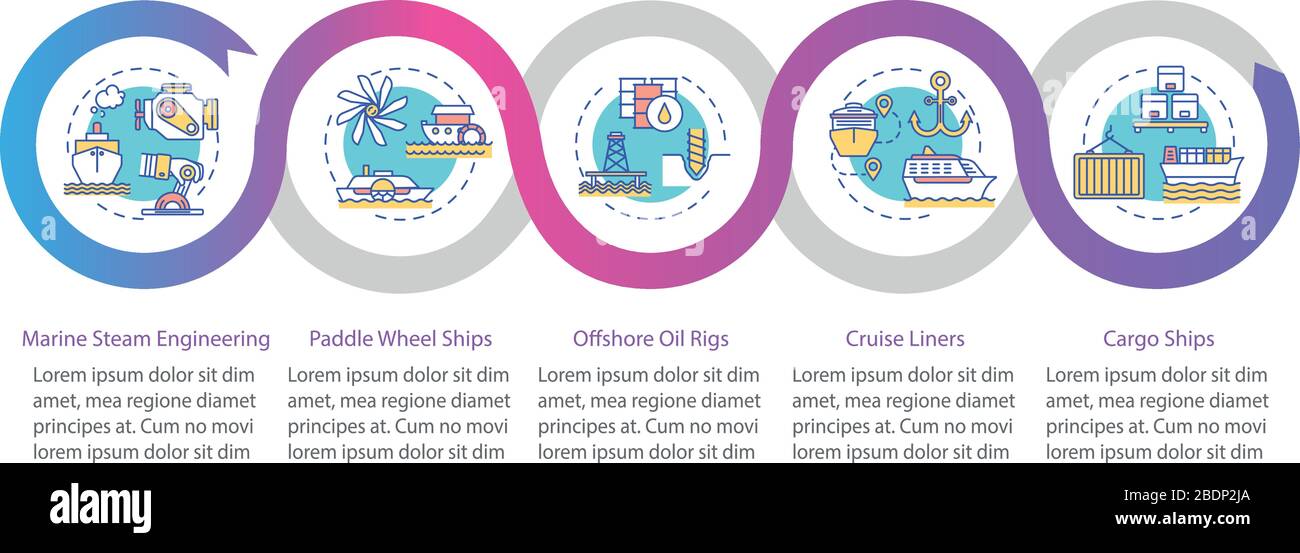 Marine Steam Engineering
Lorem ipsum dolor sit dim amet, mea regione diamet principes at. Cum no movi lorem ipsum dolor sit dim

Paddle Wheel Ships
Lorem ipsum dolor sit dim amet, mea regione diamet principes at. Cum no movi lorem ipsum dolor sit dim

Offshore Oil Rigs
Lorem ipsum dolor sit dim amet, mea regione diamet principes at. Cum no movi lorem ipsum dolor sit dim

Cruise Liners
Lorem ipsum dolor sit dim amet, mea regione diamet principes at. Cum no movi lorem ipsum dolor sit dim

Cargo Ships
Lorem ipsum dolor sit dim amet, mea regione diamet principes at. Cum no movi lorem ipsum dolor sit dim

alamy

Image ID: 2BDP2JA
www.alamy.com