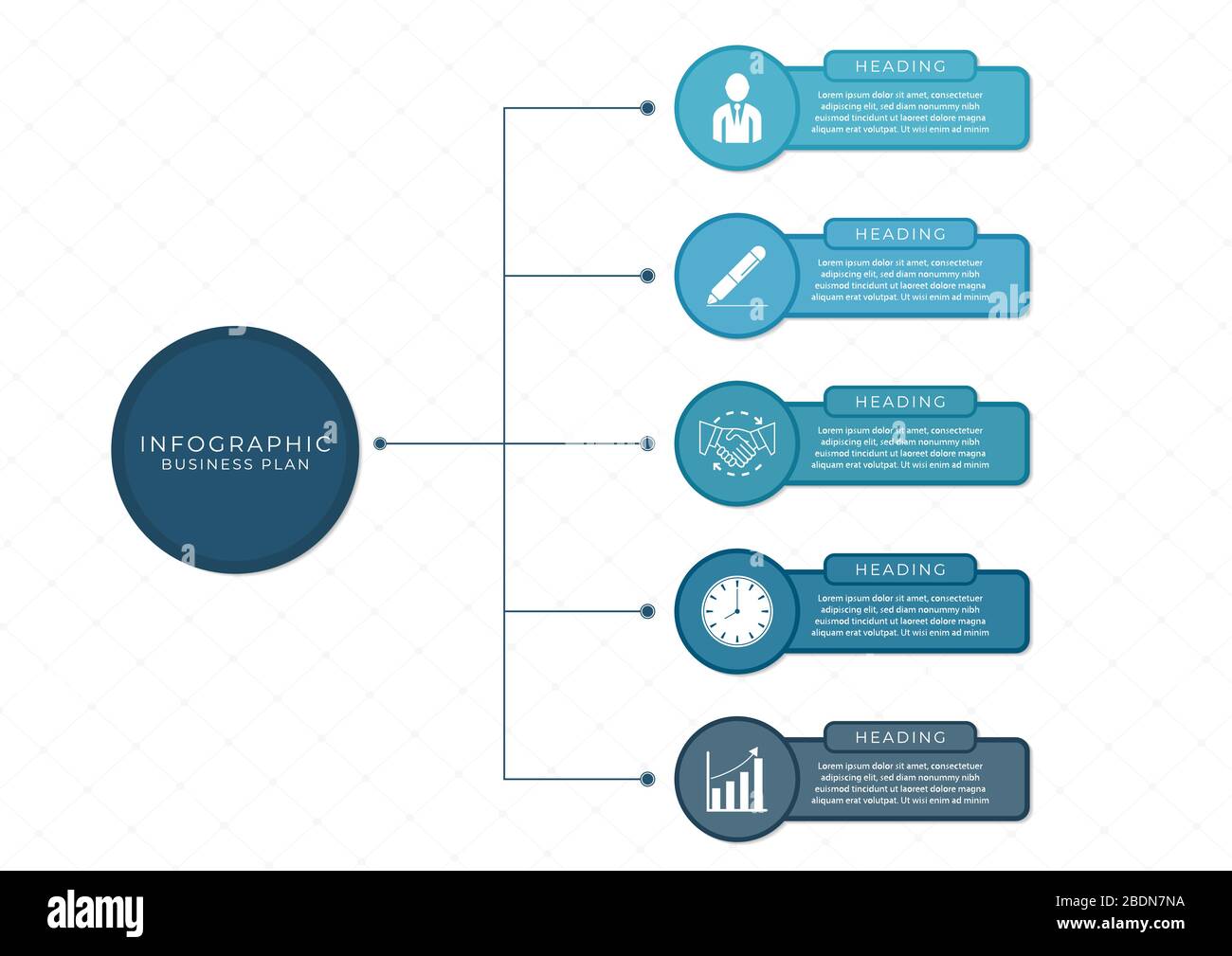 INFOGRAPHIC
BUSINESS PLAN

HEADING
Lorem ipsum dolor sit amet, consectetuer adipiscing elit, sed diam nonummy nibh euismod tincidunt ut laoreet dolore magna aliquam erat volutpat. Ut wisi enim ad minim

HEADING
Lorem ipsum dolor sit amet, consectetuer adipiscing elit, sed diam nonummy nibh euismod tincidunt ut laoreet dolore magna aliquam erat volutpat. Ut wisi enim ad minim

HEADING
Lorem ipsum dolor sit amet, consectetuer adipiscing elit, sed diam nonummy nibh euismod tincidunt ut laoreet dolore magna aliquam erat volutpat. Ut wisi enim ad minim

HEADING
Lorem ipsum dolor sit amet, consectetuer adipiscing elit, sed diam nonummy nibh euismod tincidunt ut laoreet dolore magna aliquam erat volutpat. Ut wisi enim ad minim

HEADING
Lorem ipsum dolor sit amet, consectetuer adipiscing elit, sed diam nonummy nibh euismod tincidunt ut laoreet dolore magna aliquam erat volutpat. Ut wisi enim ad minim

alamy
Image ID: 2BDN7NA
www.alamy.com