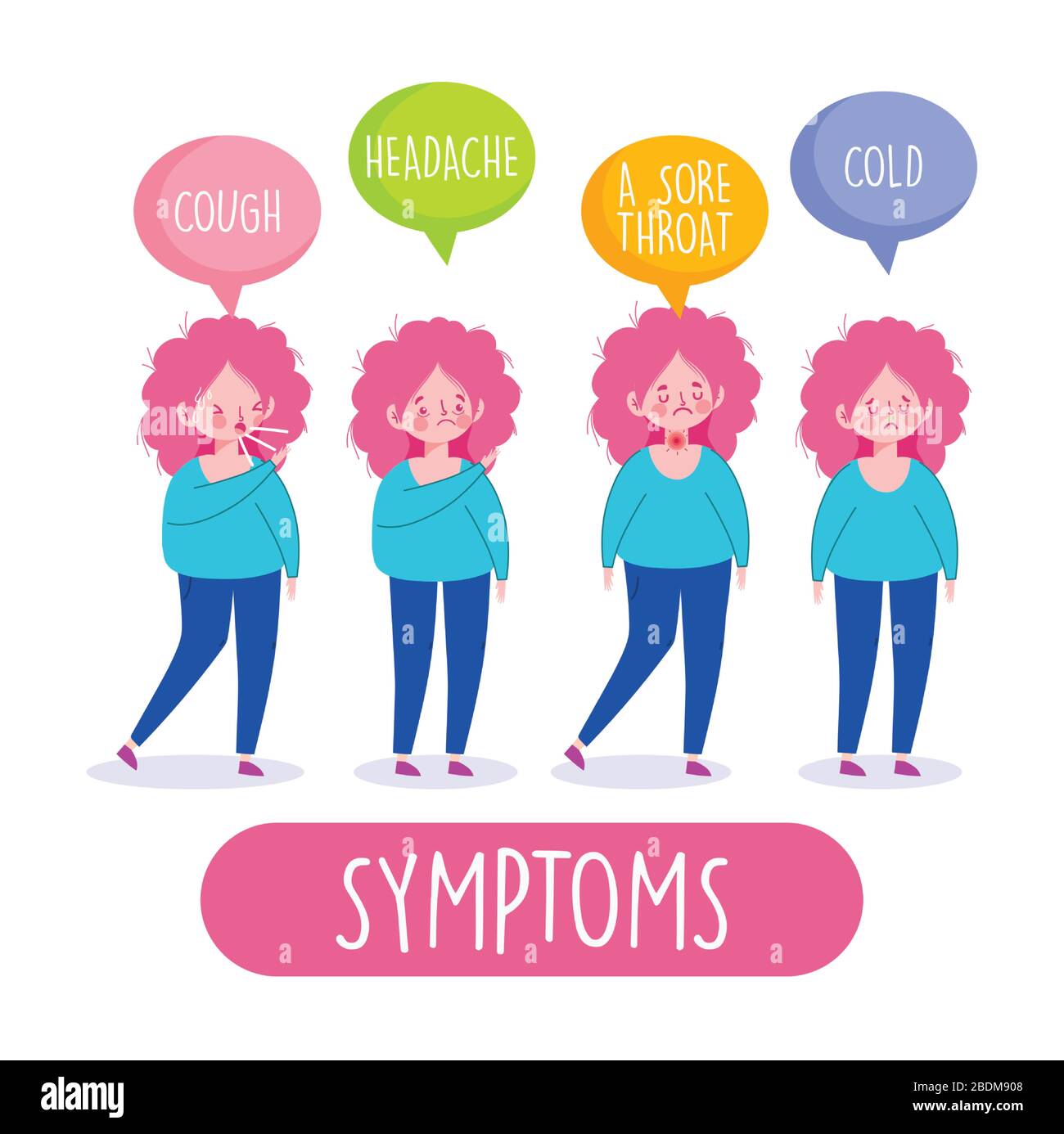 COUGH

HEADACHE

A SORE THROAT

COLD

SYMPTOMS

alamy

Image ID: 2BDM908
www.alamy.com