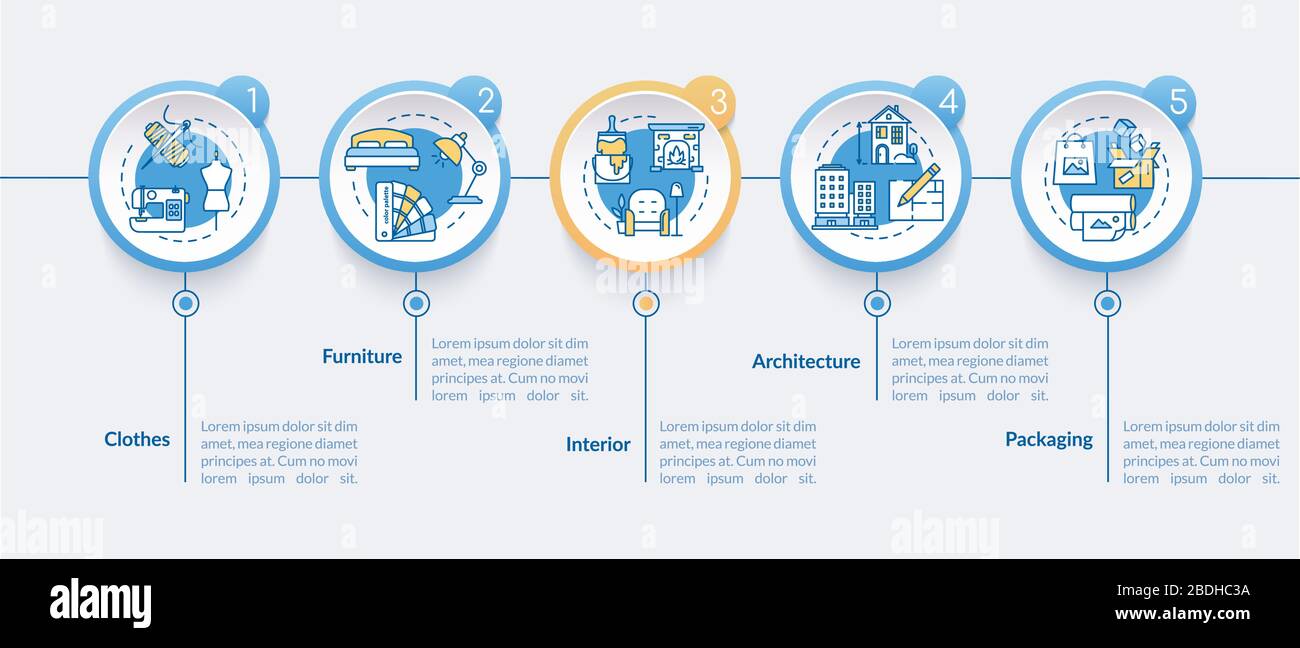 1

2

3

4

5

color palette

Clothes

Lorem ipsum dolor sit dim amet, mea regione diamet principes at. Cum no movi lorem ipsum dolor sit.

Furniture

Lorem ipsum dolor sit dim amet, mea regione diamet principes at. Cum no movi lorem ipsum dolor sit.

Interior

Lorem ipsum dolor sit dim amet, mea regione diamet principes at. Cum no movi lorem ipsum dolor sit.

Architecture

Lorem ipsum dolor sit dim amet, mea regione diamet principes at. Cum no movi lorem ipsum dolor sit.

Packaging

Lorem ipsum dolor sit dim amet, mea regione diamet principes at. Cum no movi lorem ipsum dolor sit.

alamy

alamy

alamy

alamy

2BDHC3A
www.alamy.com