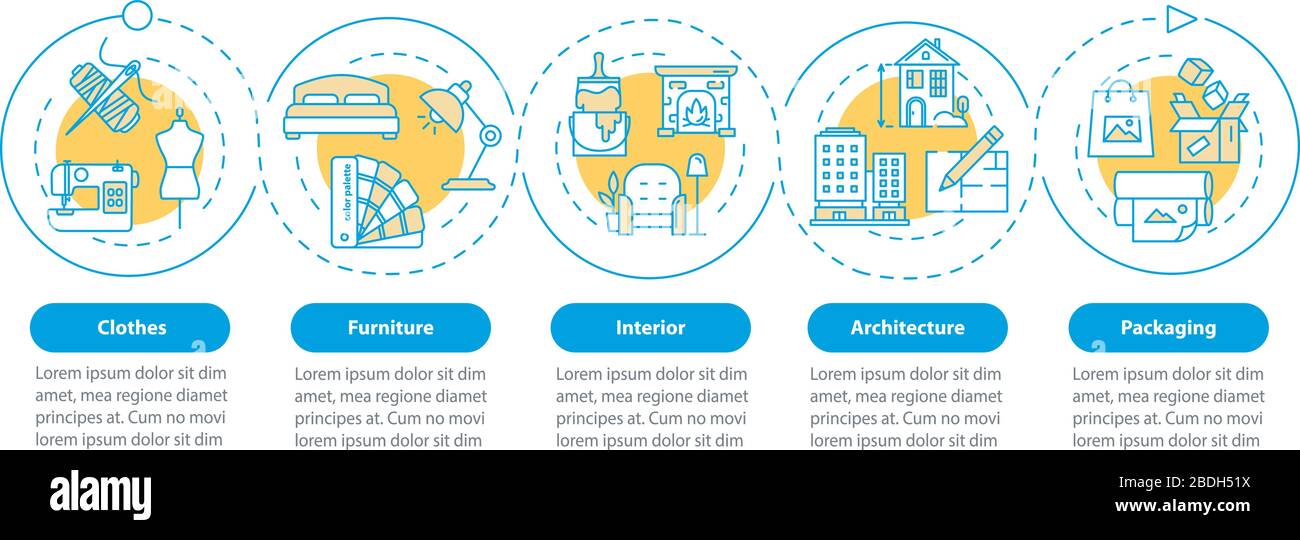 color palette

Clothes

Lorem ipsum dolor sit dim amet, mea regione diamet principes at. Cum no movi lorem ipsum dolor sit dim

Furniture

Lorem ipsum dolor sit dim amet, mea regione diamet principes at. Cum no movi lorem ipsum dolor sit dim

Interior

Lorem ipsum dolor sit dim amet, mea regione diamet principes at. Cum no movi lorem ipsum dolor sit dim

Architecture

Lorem ipsum dolor sit dim amet, mea regione diamet principes at. Cum no movi lorem ipsum dolor sit dim

Packaging

Lorem ipsum dolor sit dim amet, mea regione diamet principes at. Cum no movi lorem ipsum dolor sit dim

alamy

Image ID: 2BDH51X
www.alamy.com