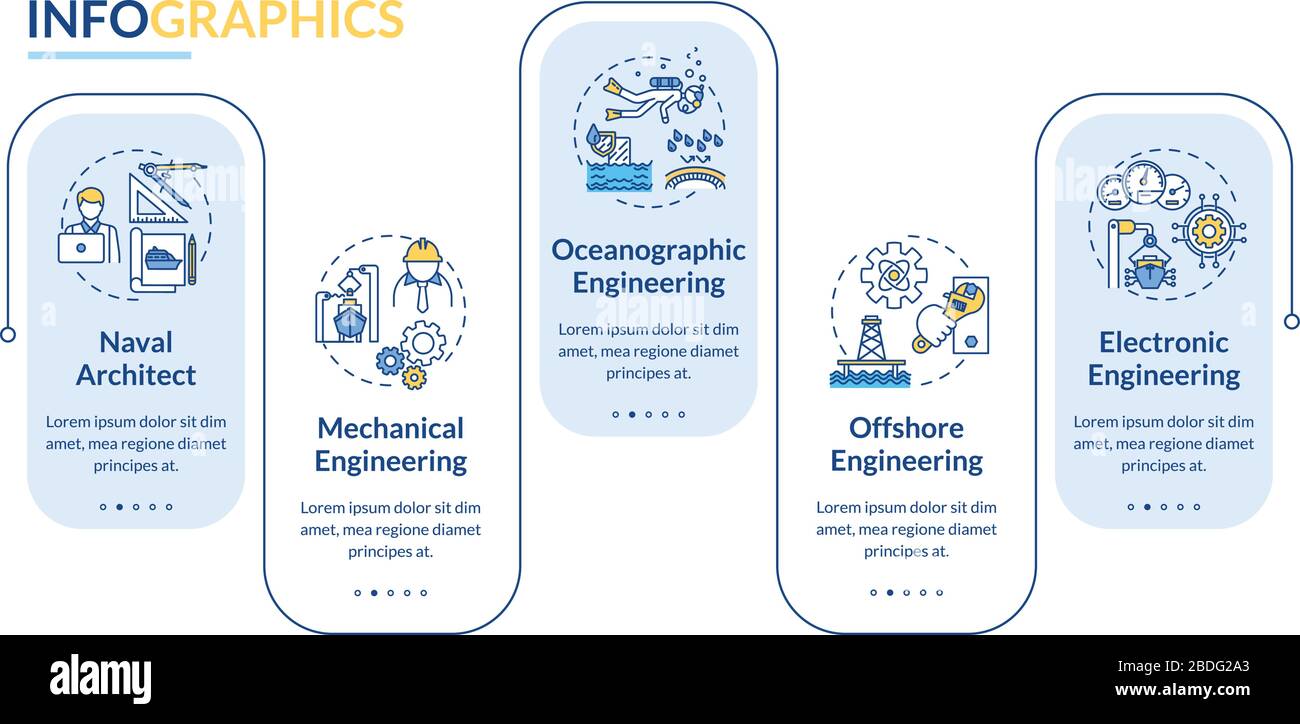 INFOGRAPHICS

Naval Architect

Lorem ipsum dolor sit dim amet, mea regione diamet principes at.

Mechanical Engineering

Lorem ipsum dolor sit dim amet, mea regione diamet principes at.

Oceanographic Engineering

Lorem ipsum dolor sit dim amet, mea regione diamet principes at.

Offshore Engineering

Lorem ipsum dolor sit dim amet, mea regione diamet principes at.

Electronic Engineering

Lorem ipsum dolor sit dim amet, mea regione diamet principes at.

alamy

Image ID: 2BDG2A3
www.alamy.com