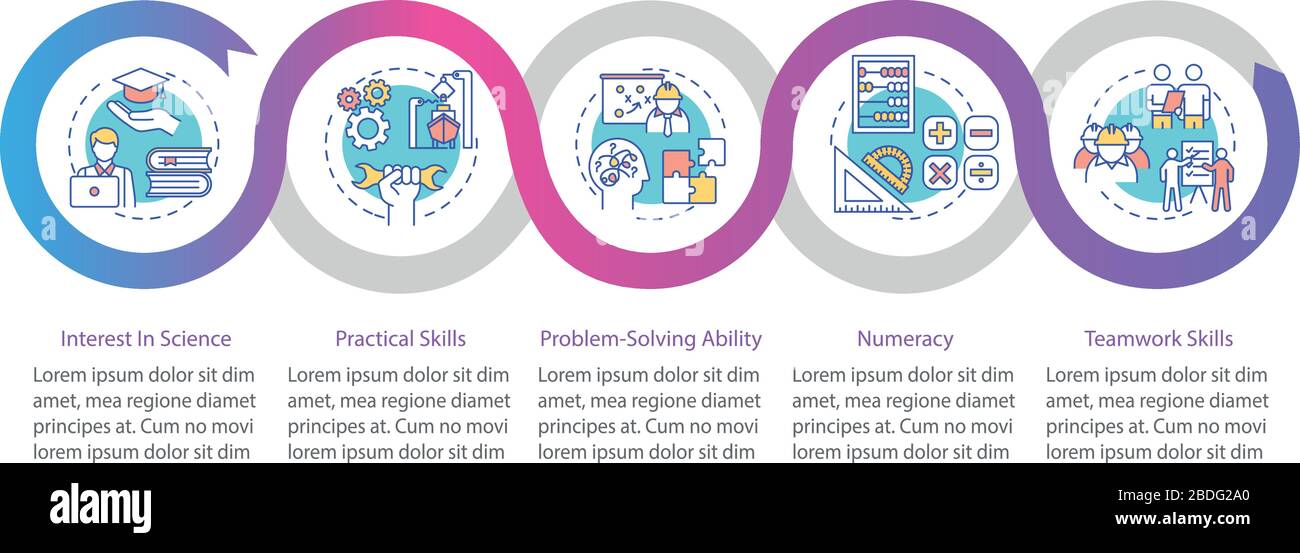 Interest In Science
Lorem ipsum dolor sit dim amet, mea regione diamet principes at. Cum no movi lorem ipsum dolor sit dim

Practical Skills
Lorem ipsum dolor sit dim amet, mea regione diamet principes at. Cum no movi lorem ipsum dolor sit dim

Problem-Solving Ability
Lorem ipsum dolor sit dim amet, mea regione diamet principes at. Cum no movi lorem ipsum dolor sit dim

Numeracy
Lorem ipsum dolor sit dim amet, mea regione diamet principes at. Cum no movi lorem ipsum dolor sit dim

Teamwork Skills
Lorem ipsum dolor sit dim amet, mea regione diamet principes at. Cum no movi lorem ipsum dolor sit dim

alamy

Image ID: 2BDG2A0
www.alamy.com