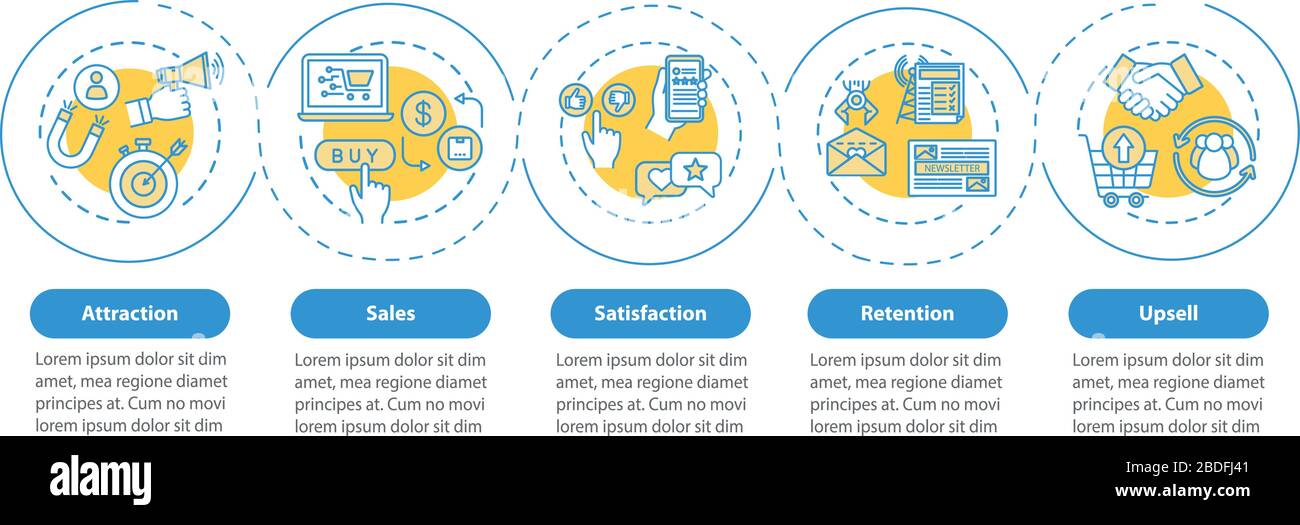 BUY

NEWSLETTER

Attraction

Lorem ipsum dolor sit dim amet, mea regione diamet principes at. Cum no movi lorem ipsum dolor sit dim

Sales

Lorem ipsum dolor sit dim amet, mea regione diamet principes at. Cum no movi lorem ipsum dolor sit dim

Satisfaction

Lorem ipsum dolor sit dim amet, mea regione diamet principes at. Cum no movi lorem ipsum dolor sit dim

Retention

Lorem ipsum dolor sit dim amet, mea regione diamet principes at. Cum no movi lorem ipsum dolor sit dim

Upsell

Lorem ipsum dolor sit dim amet, mea regione diamet principes at. Cum no movi lorem ipsum dolor sit dim

alamy

Image ID: 2BDFJ41
www.alamy.com