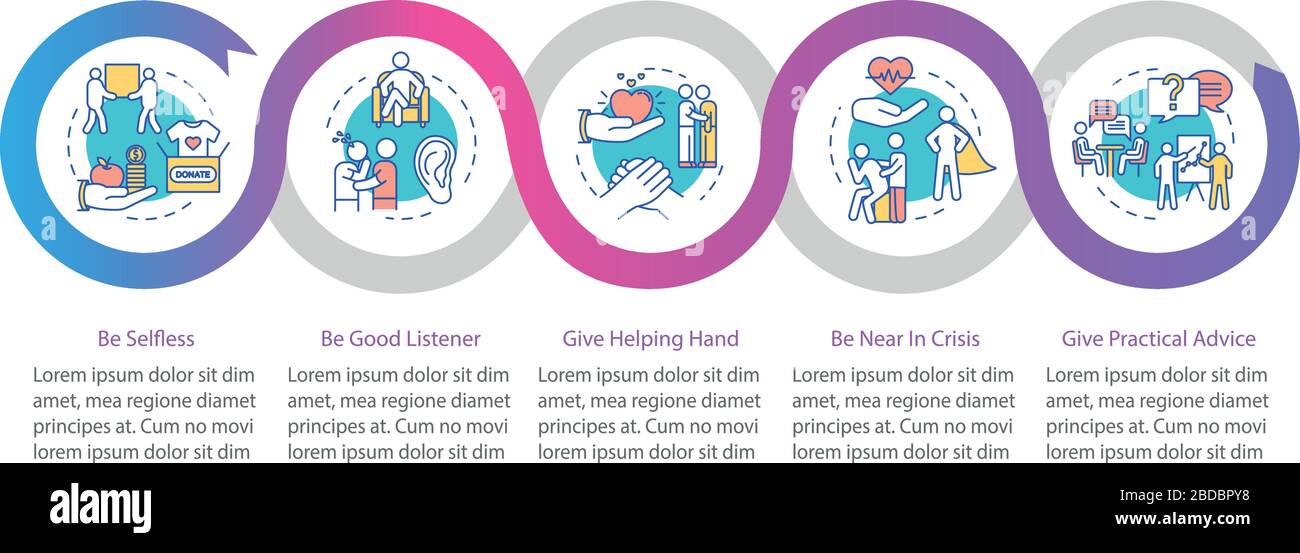 DONATE

Be Selfless

Lorem ipsum dolor sit dim amet, mea regione diamet principes at. Cum no movi lorem ipsum dolor sit dim

Be Good Listener

Lorem ipsum dolor sit dim amet, mea regione diamet principes at. Cum no movi lorem ipsum dolor sit dim

Give Helping Hand

Lorem ipsum dolor sit dim amet, mea regione diamet principes at. Cum no movi lorem ipsum dolor sit dim

Be Near In Crisis

Lorem ipsum dolor sit dim amet, mea regione diamet principes at. Cum no movi lorem ipsum dolor sit dim

Give Practical Advice

Lorem ipsum dolor sit dim amet, mea regione diamet principes at. Cum no movi lorem ipsum dolor sit dim

alamy

Image ID: 2BDBPY8
www.alamy.com