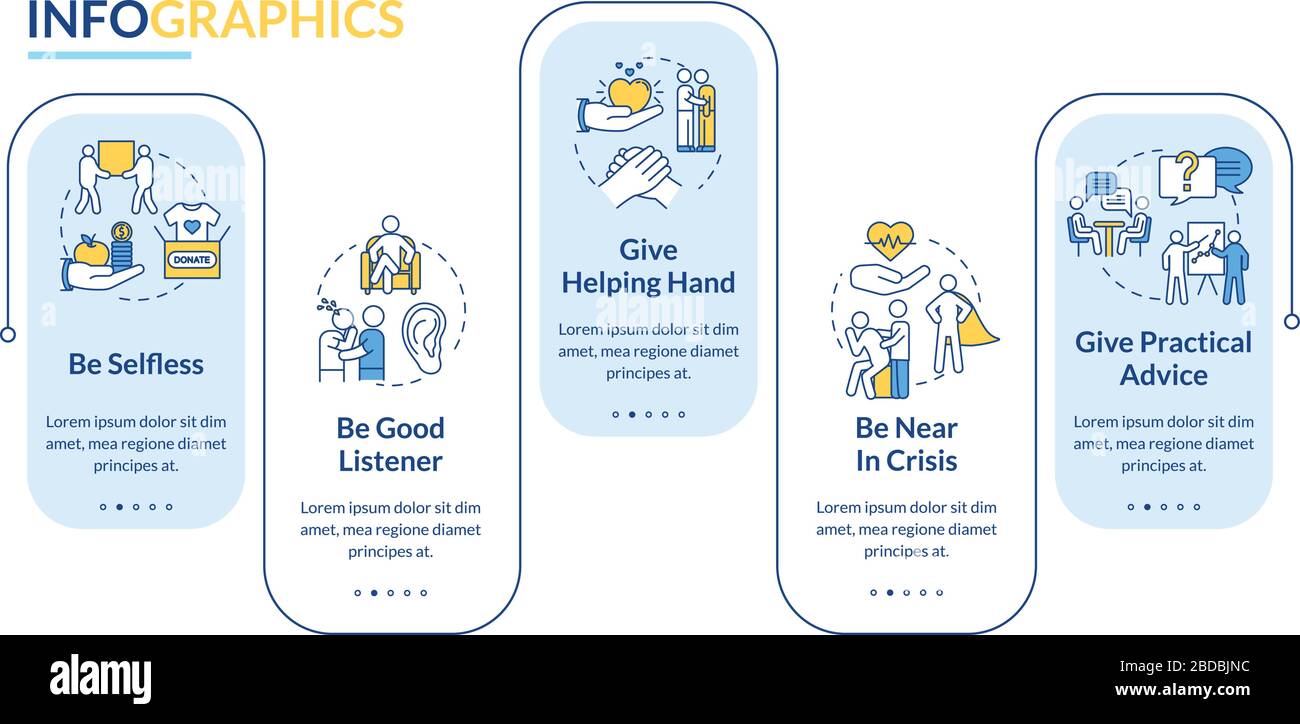 INFOGRAPHICS

DONATE

Be Selfless

Lorem ipsum dolor sit dim amet, mea regione diamet principes at.

Be Good Listener

Lorem ipsum dolor sit dim amet, mea regione diamet principes at.

Give Helping Hand

Lorem ipsum dolor sit dim amet, mea regione diamet principes at.

Be Near In Crisis

Lorem ipsum dolor sit dim amet, mea regione diamet principes at.

Give Practical Advice

Lorem ipsum dolor sit dim amet, mea regione diamet principes at.

alamy

Image ID: 2BDBJNC
www.alamy.com