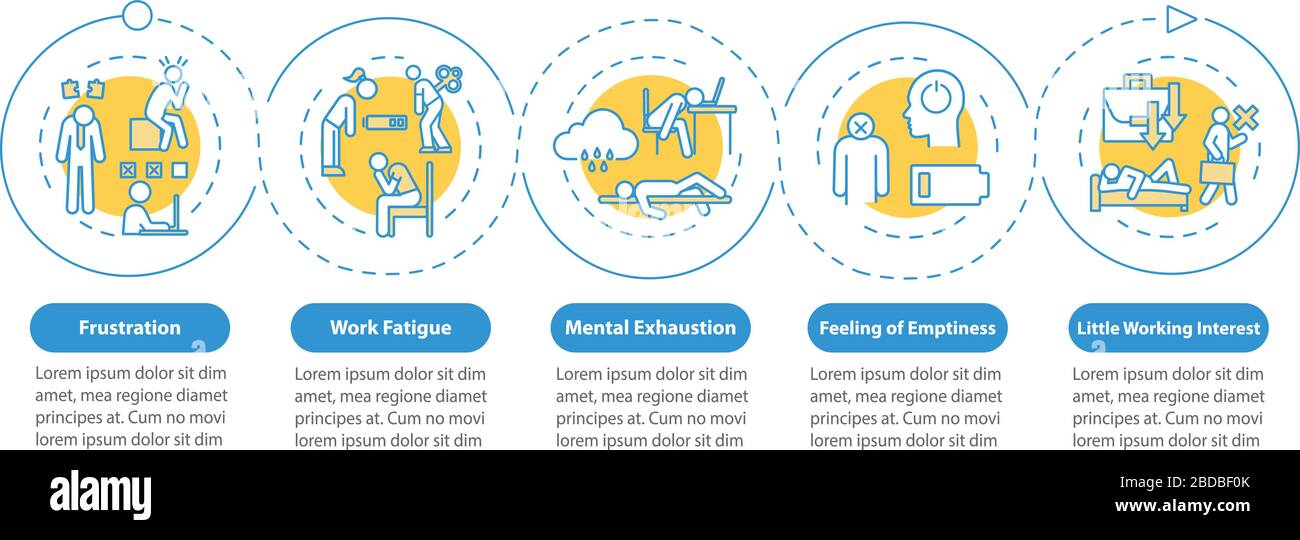 Frustration

Lorem ipsum dolor sit dim amet, mea regione diamet principes at. Cum no movi lorem ipsum dolor sit dim

Work Fatigue

Lorem ipsum dolor sit dim amet, mea regione diamet principes at. Cum no movi lorem ipsum dolor sit dim

Mental Exhaustion

Lorem ipsum dolor sit dim amet, mea regione diamet principes at. Cum no movi lorem ipsum dolor sit dim

Feeling of Emptiness

Lorem ipsum dolor sit dim amet, mea regione diamet principes at. Cum no movi lorem ipsum dolor sit dim

Little Working Interest

Lorem ipsum dolor sit dim amet, mea regione diamet principes at. Cum no movi lorem ipsum dolor sit dim

alamy

Image ID: 2BDBF0K
www.alamy.com