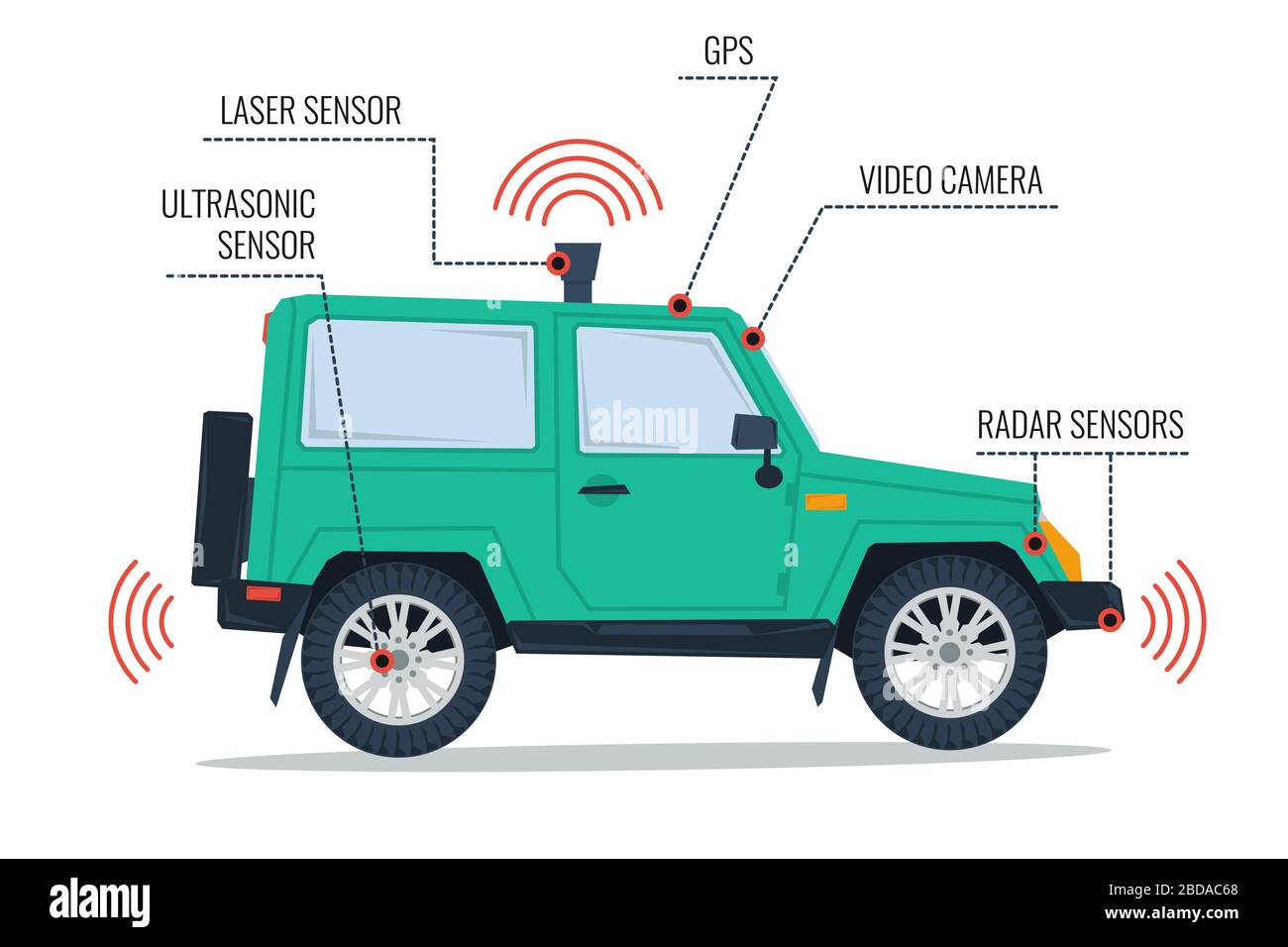 GPS

LASER SENSOR

VIDEO CAMERA

ULTRASONIC SENSOR

RADAR SENSORS

alamy

alamy

Image ID: 2BDAC68
www.alamy.com