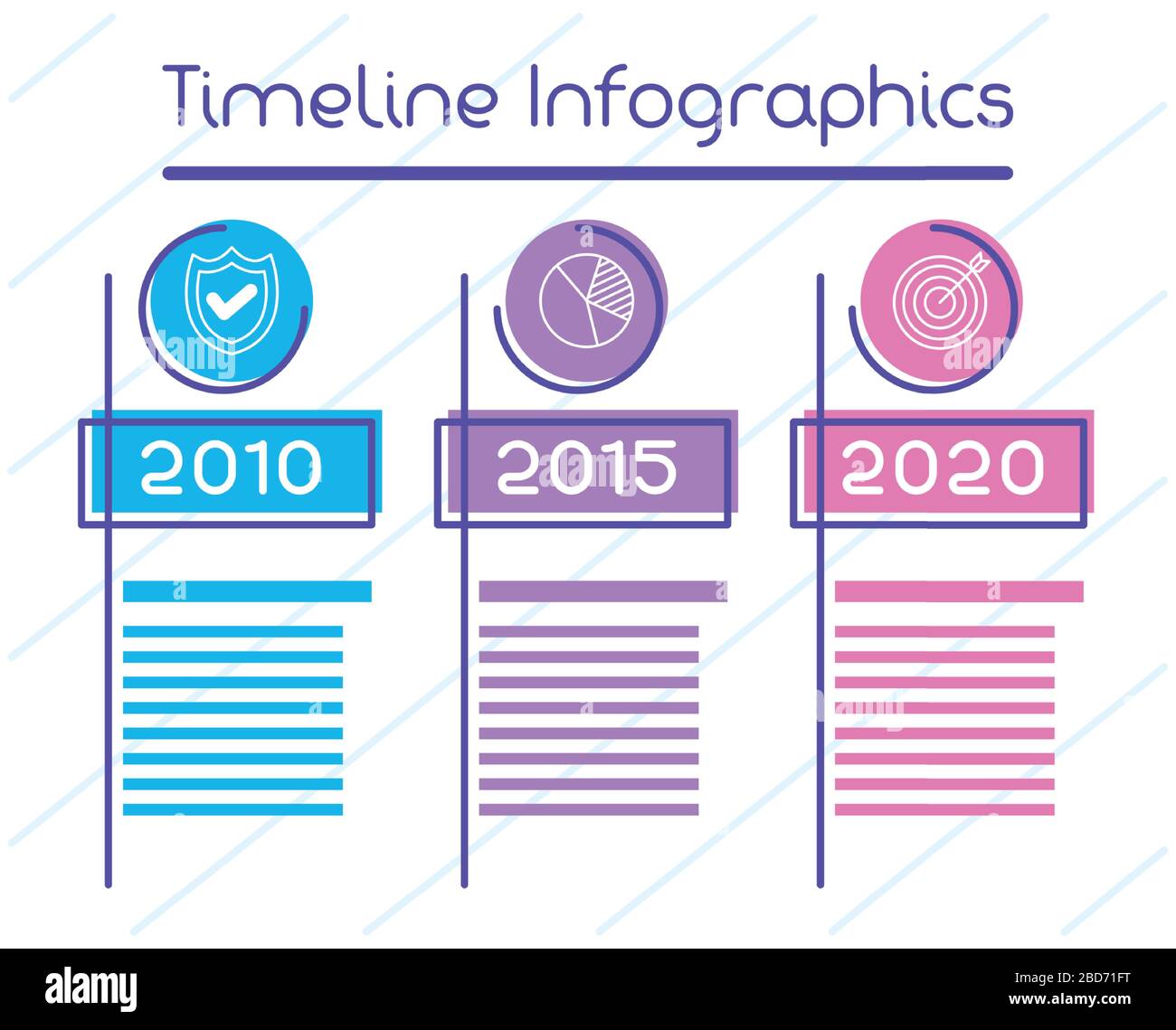 Timeline Infographics

2010

2015

2020

alamy

Image ID: 2BD71FT
www.alamy.com