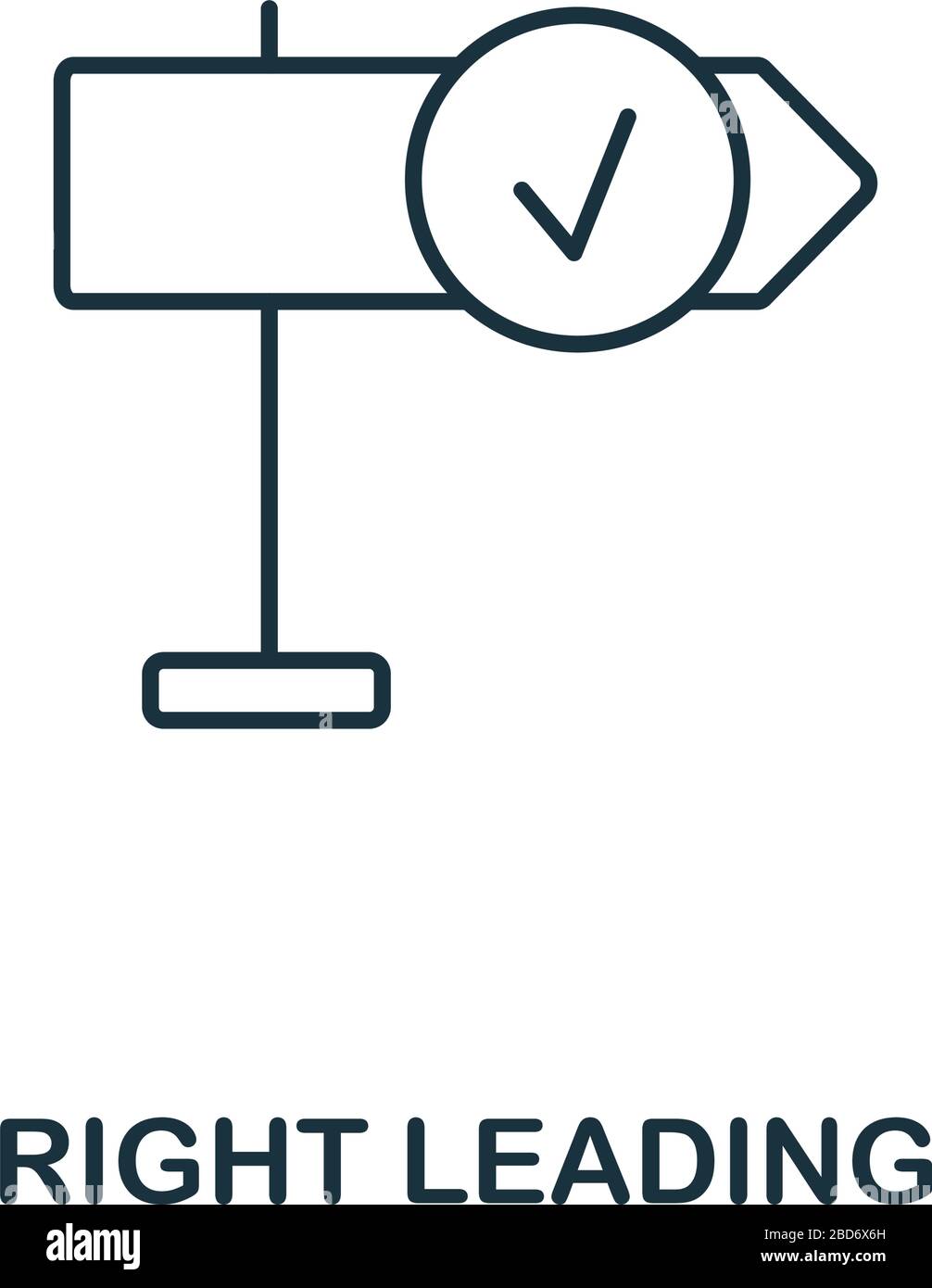 RIGHT LEADING

alamy

Image ID: 2BD6X6H
www.alamy.com