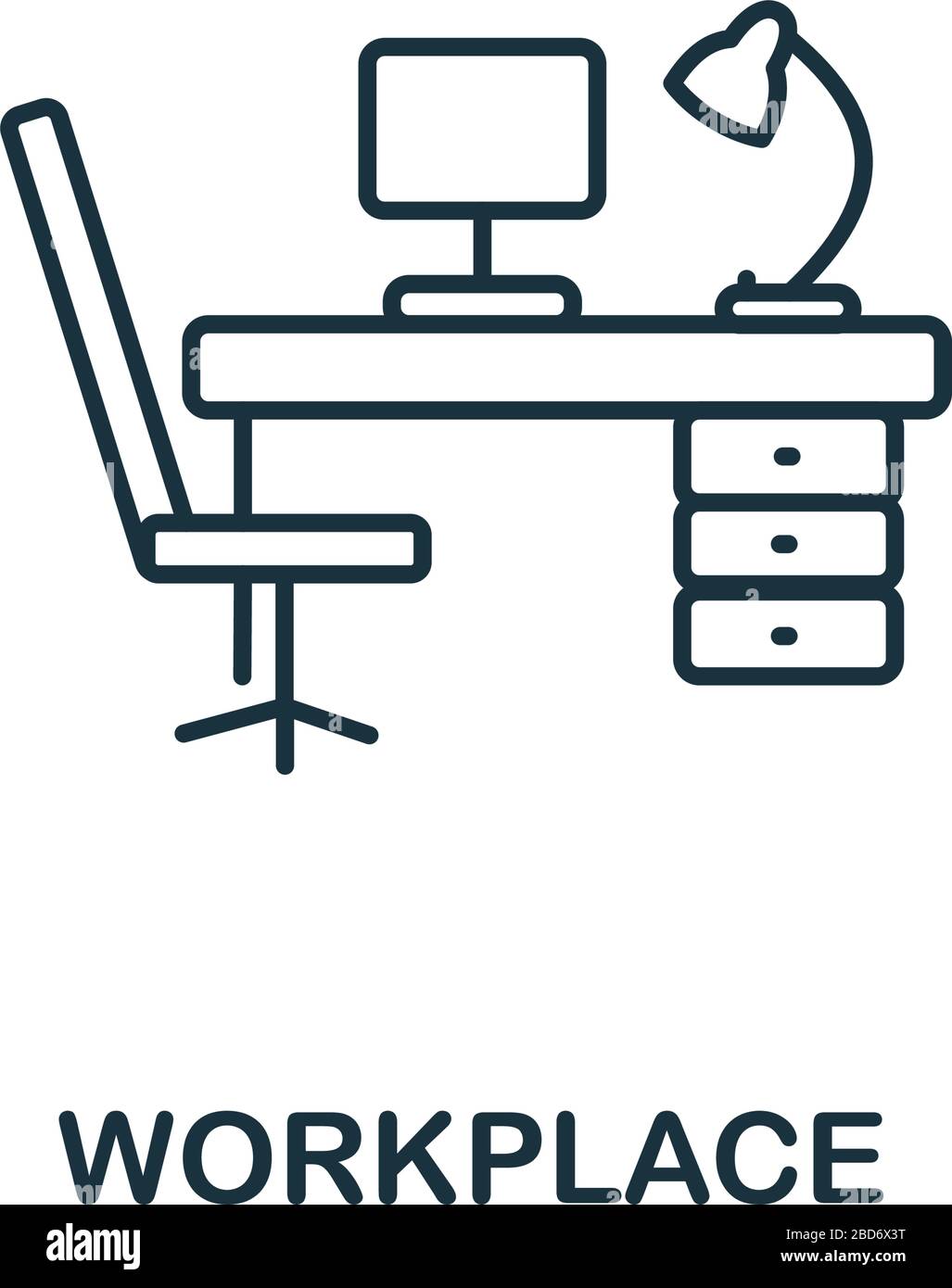 WORKPLACE

alamy

Image ID: 2BD6X3T
www.alamy.com