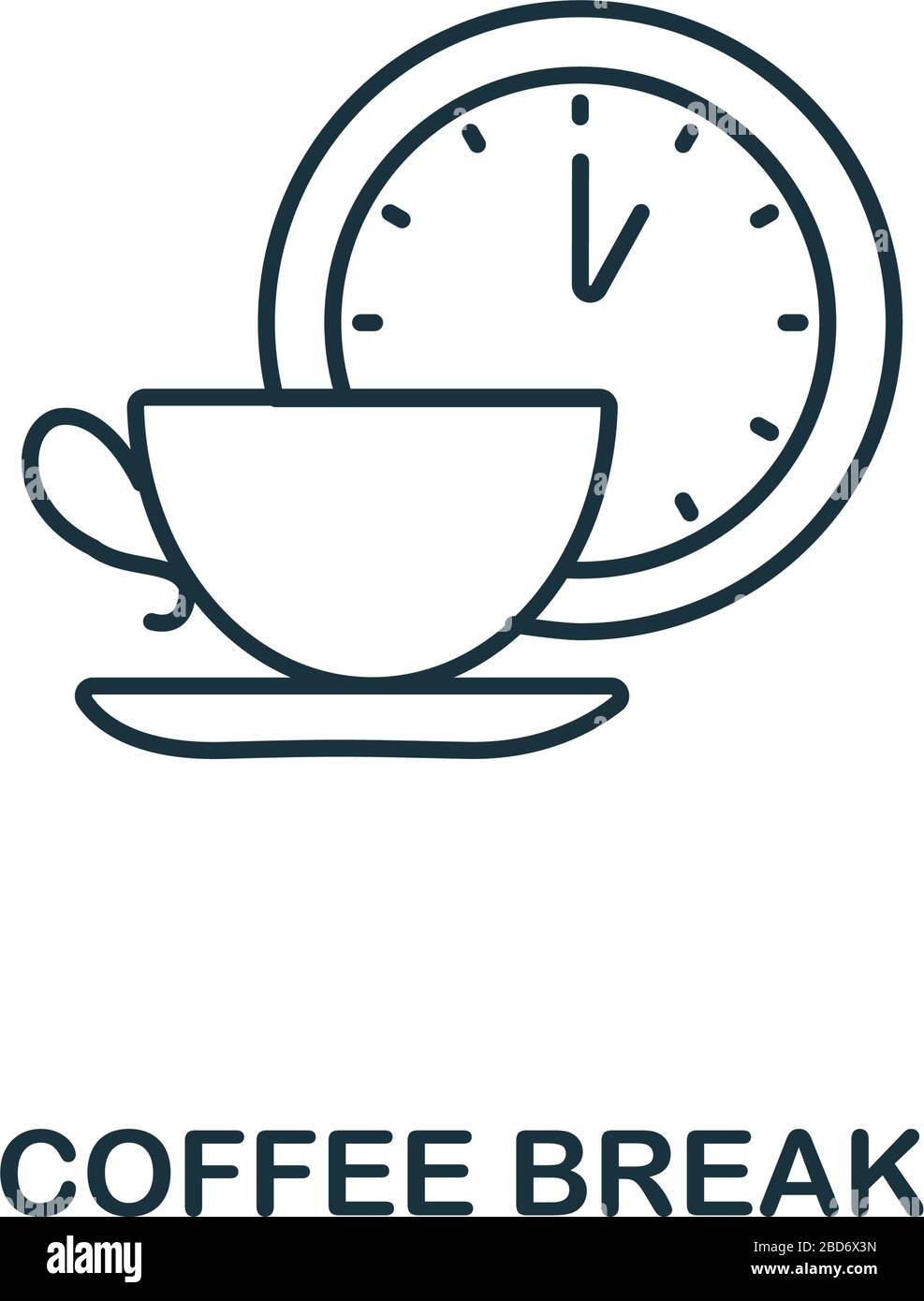 COFFEE BREAK

alamy

Image ID: 2BD6X3N
www.alamy.com