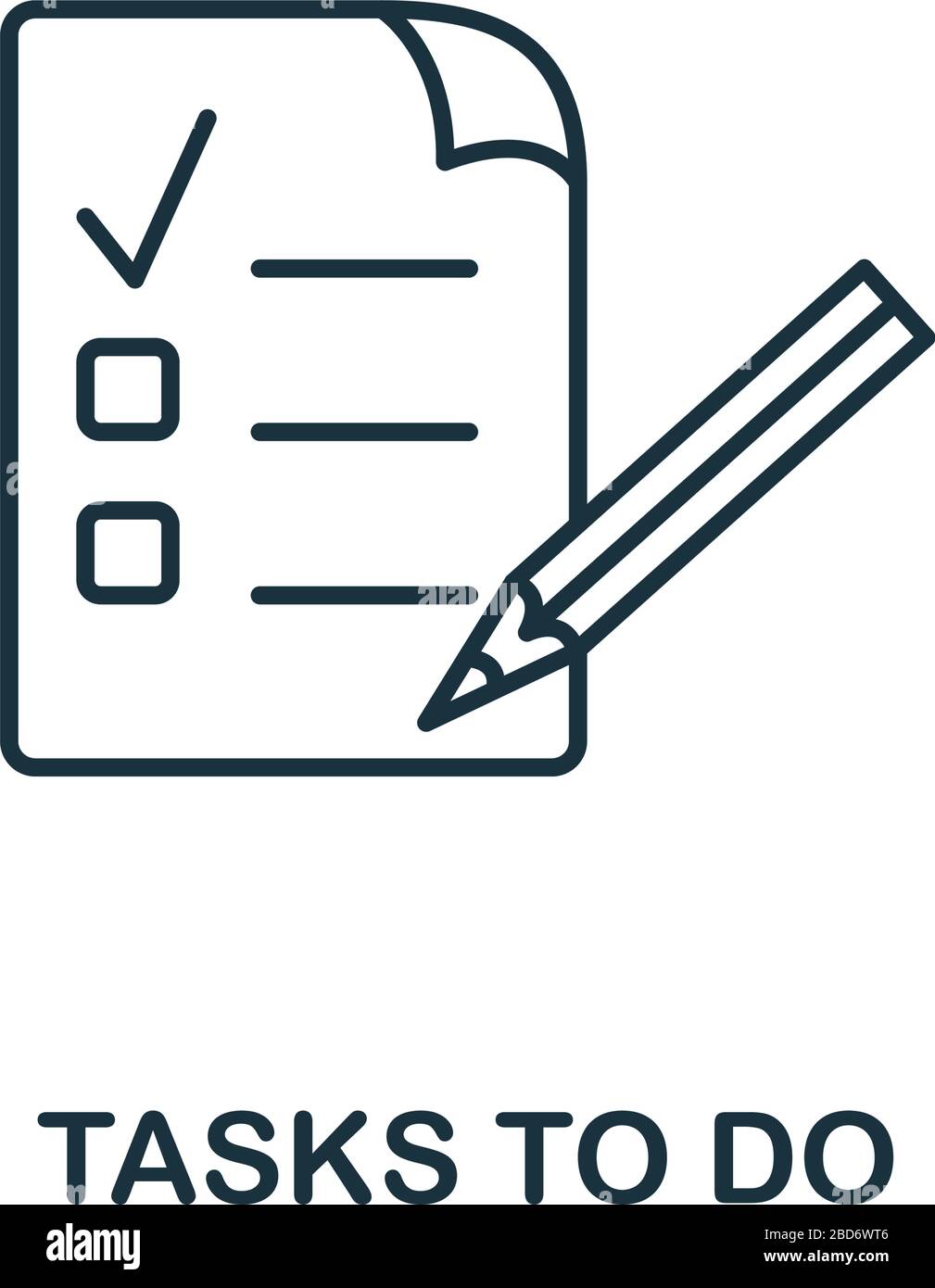 TASKS TO DO

alamy

Image ID: 2BD6WT6
www.alamy.com