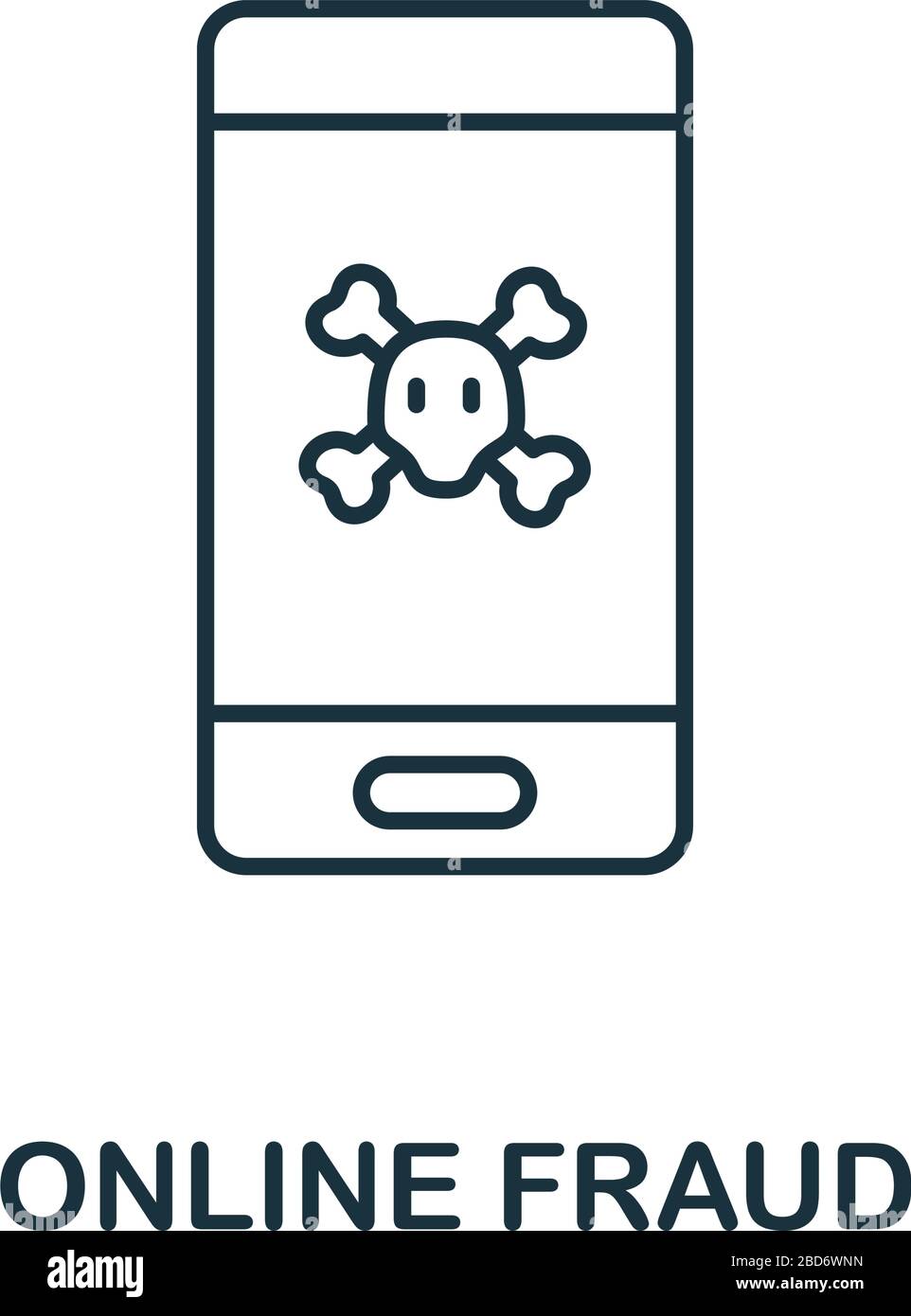 ONLINE FRAUD

alamy

Image ID: 2BD6WNN
www.alamy.com