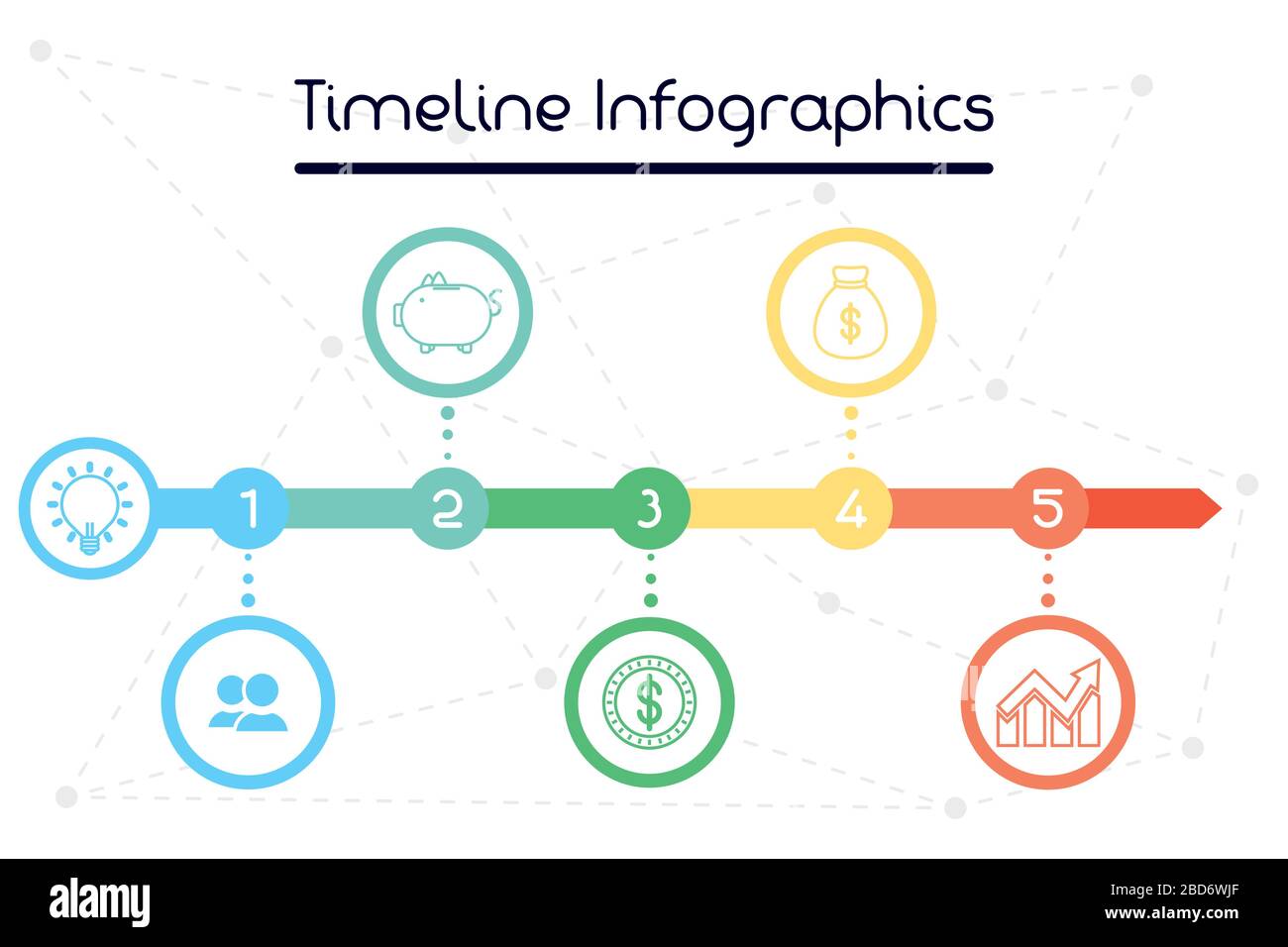 Timeline Infographics

1

2

3

4

5

$

$

alamy

Image ID: 2BD6WJF
www.alamy.com