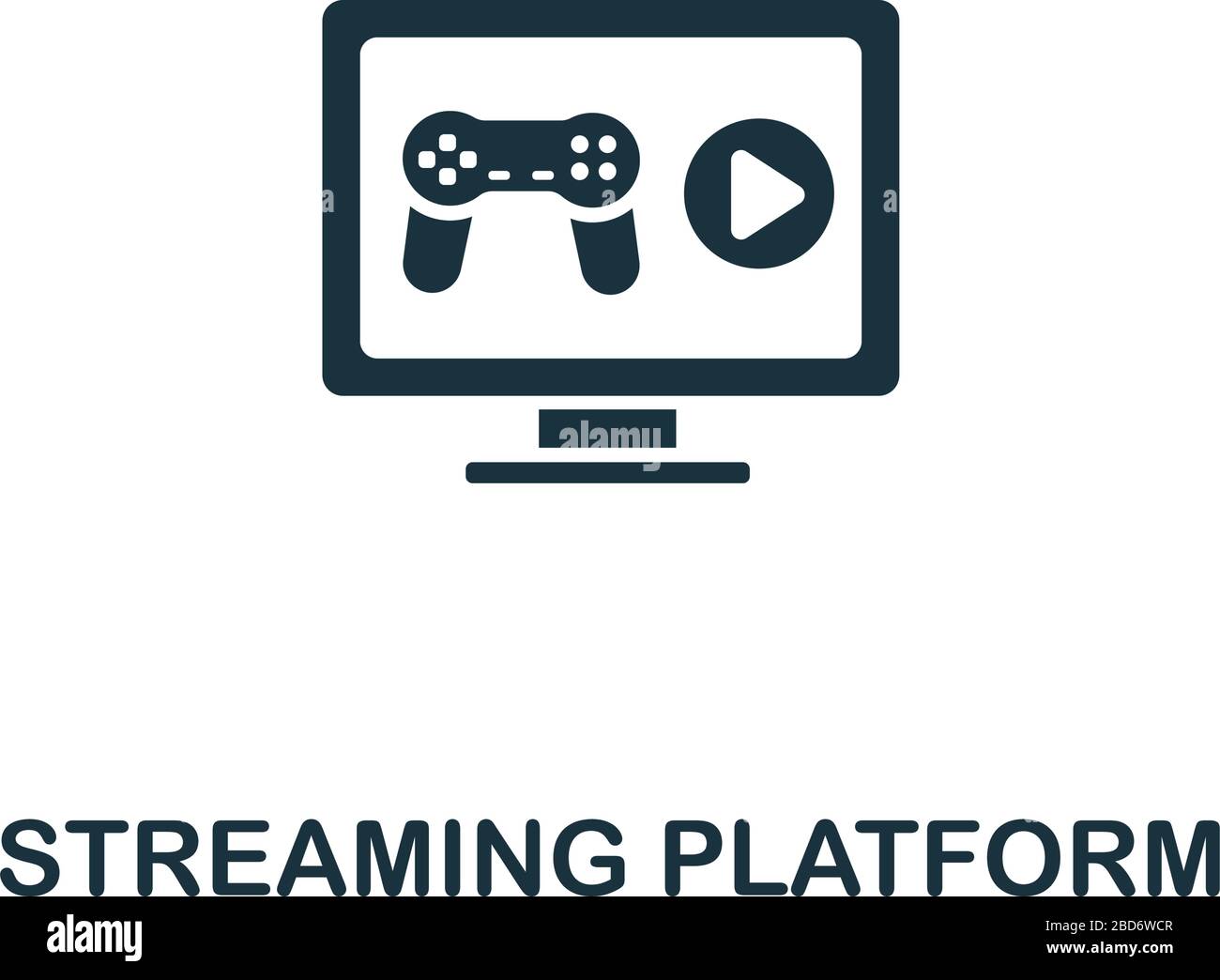 alamy

STREAMING PLATFORM

alamy

Image ID: 2BD6WCR
www.alamy.com