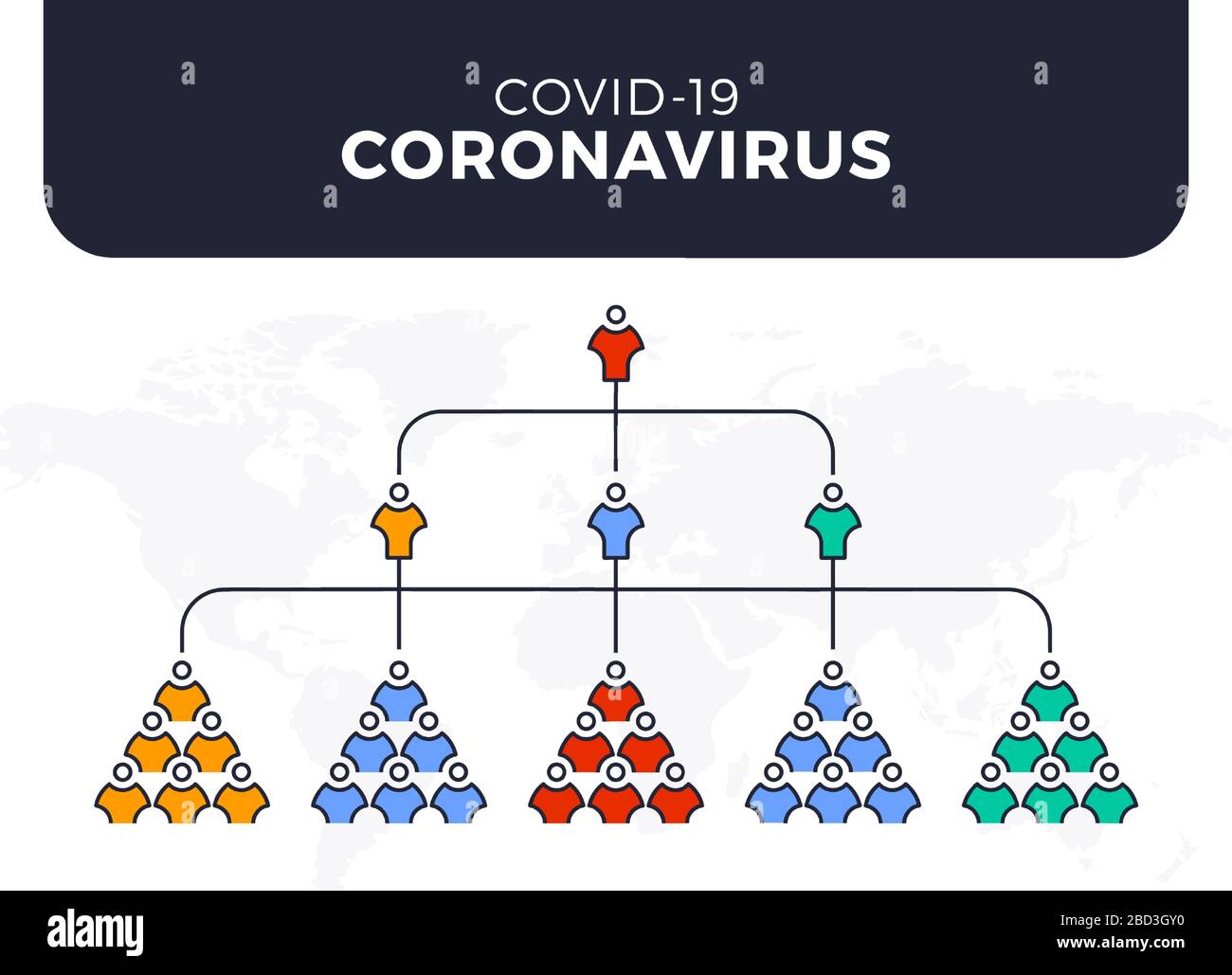 COVID-19
CORONAVIRUS

alamy

Image ID: 2BD3GY0
www.alamy.com