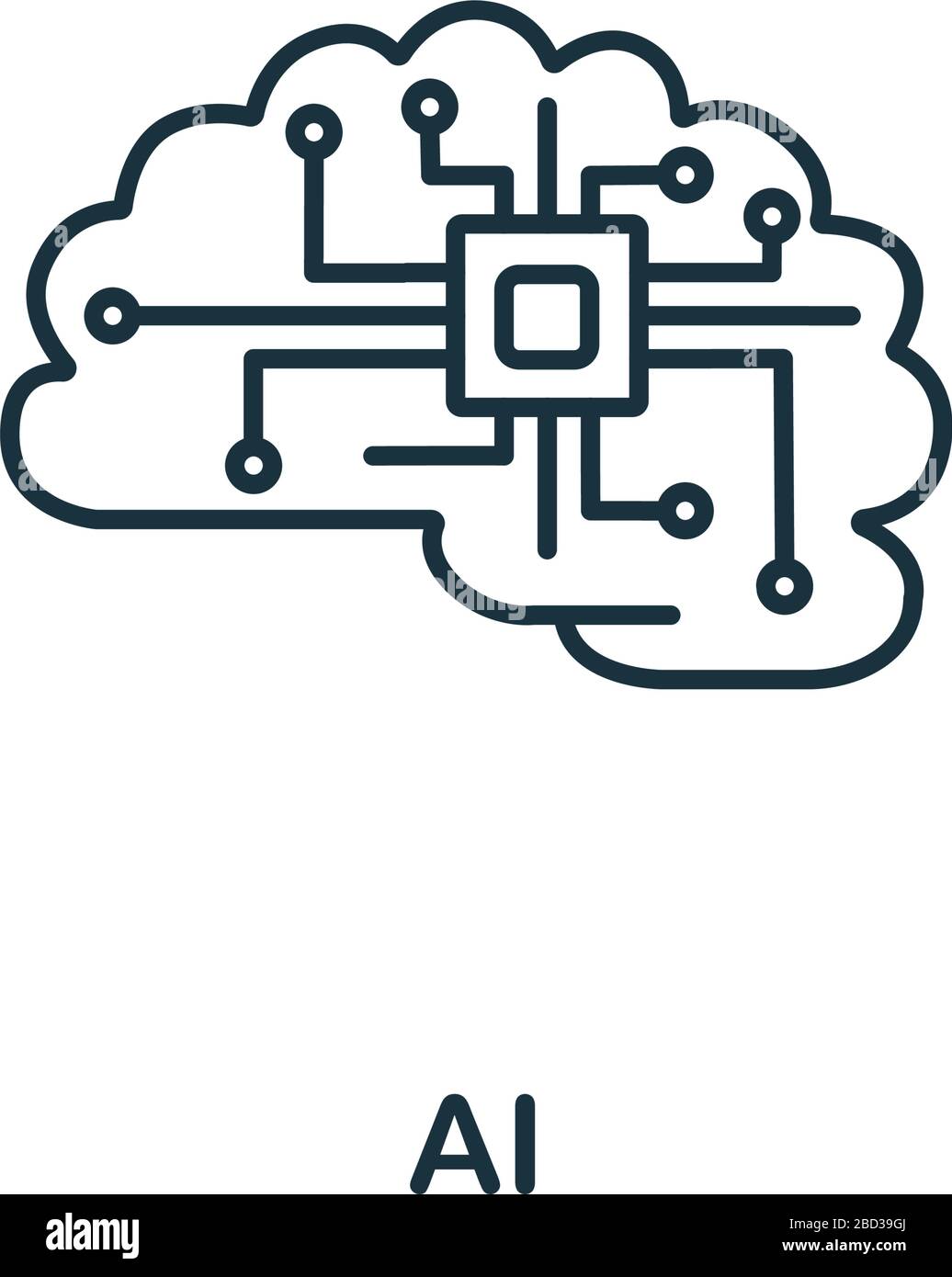 AI

alamy

Image ID: 2BD39GJ
www.alamy.com