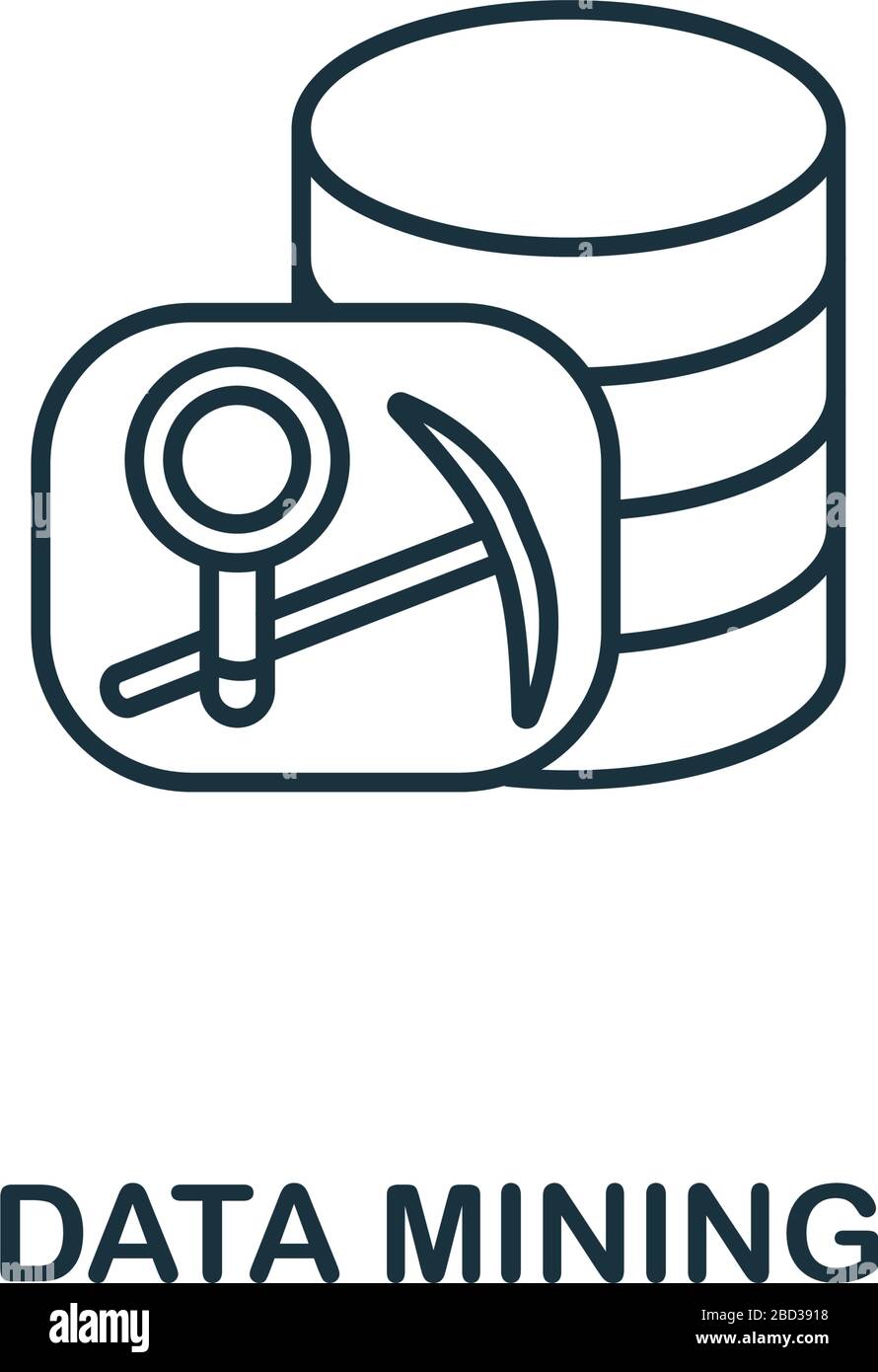 DATA MINING

alamy

Image ID: 2BD3918
www.alamy.com