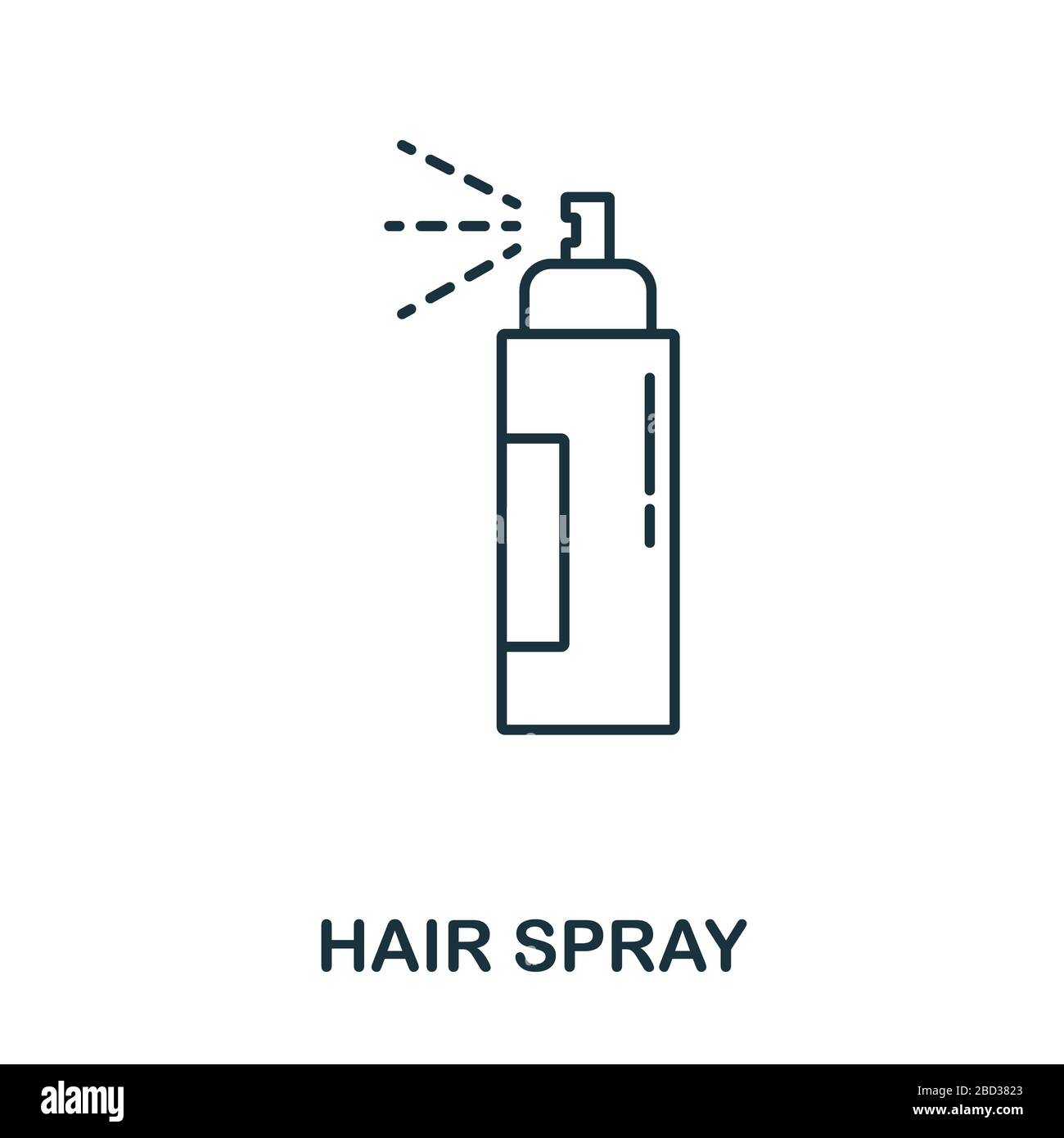 HAIR SPRAY

alamy

Image ID: 2BD3823
www.alamy.com