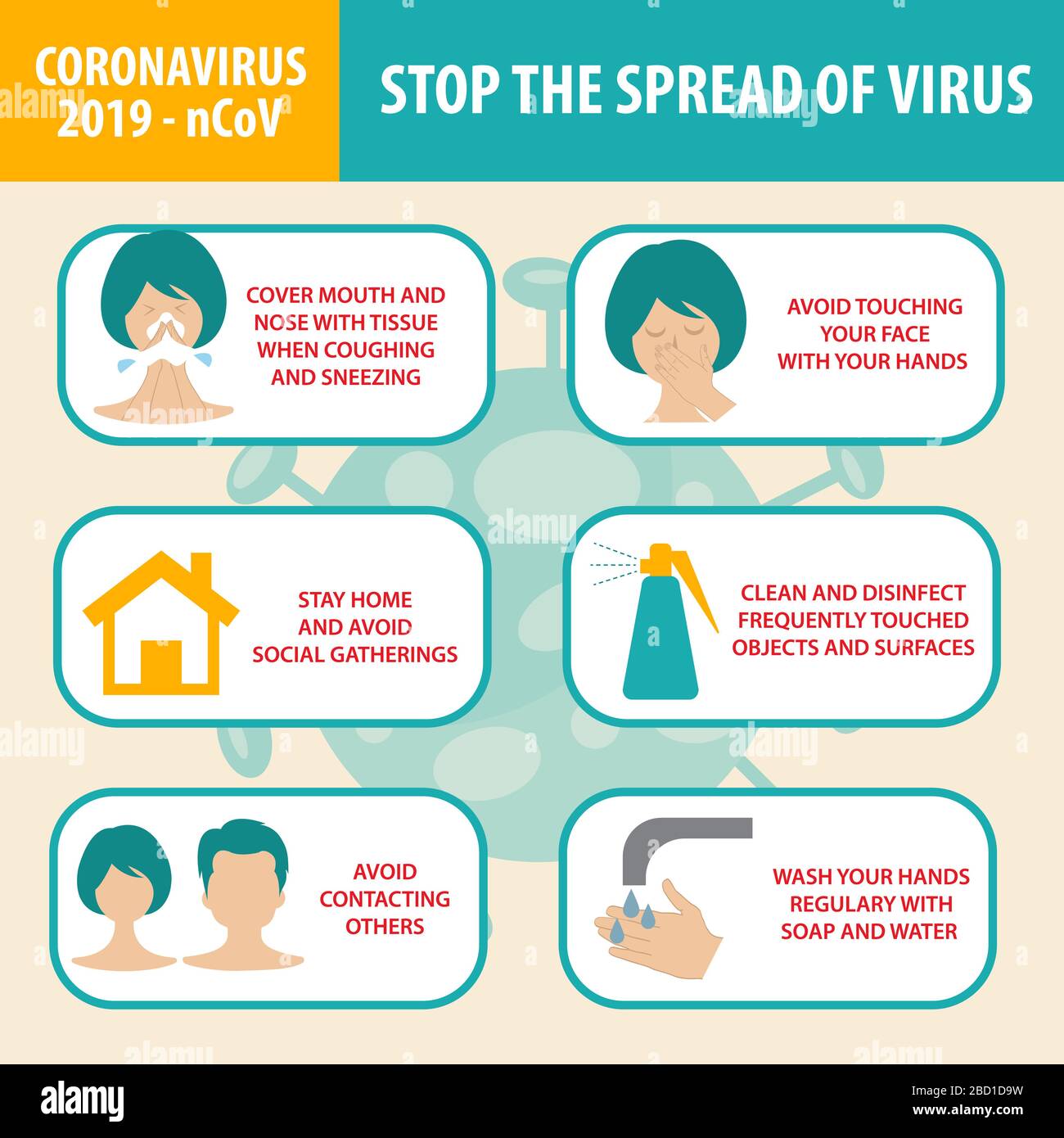 CORONAVIRUS
2019 - nCoV

STOP THE SPREAD OF VIRUS

COVER MOUTH AND NOSE WITH TISSUE WHEN COUGHING AND SNEEZING

AVOID TOUCHING YOUR FACE WITH YOUR HANDS

STAY HOME AND AVOID SOCIAL GATHERINGS

CLEAN AND DISINFECT FREQUENTLY TOUCHED OBJECTS AND SURFACES

AVOID CONTACTING OTHERS

WASH YOUR HANDS REGULARY WITH SOAP AND WATER

alamy

Image ID: 2BD1D9W
www.alamy.com