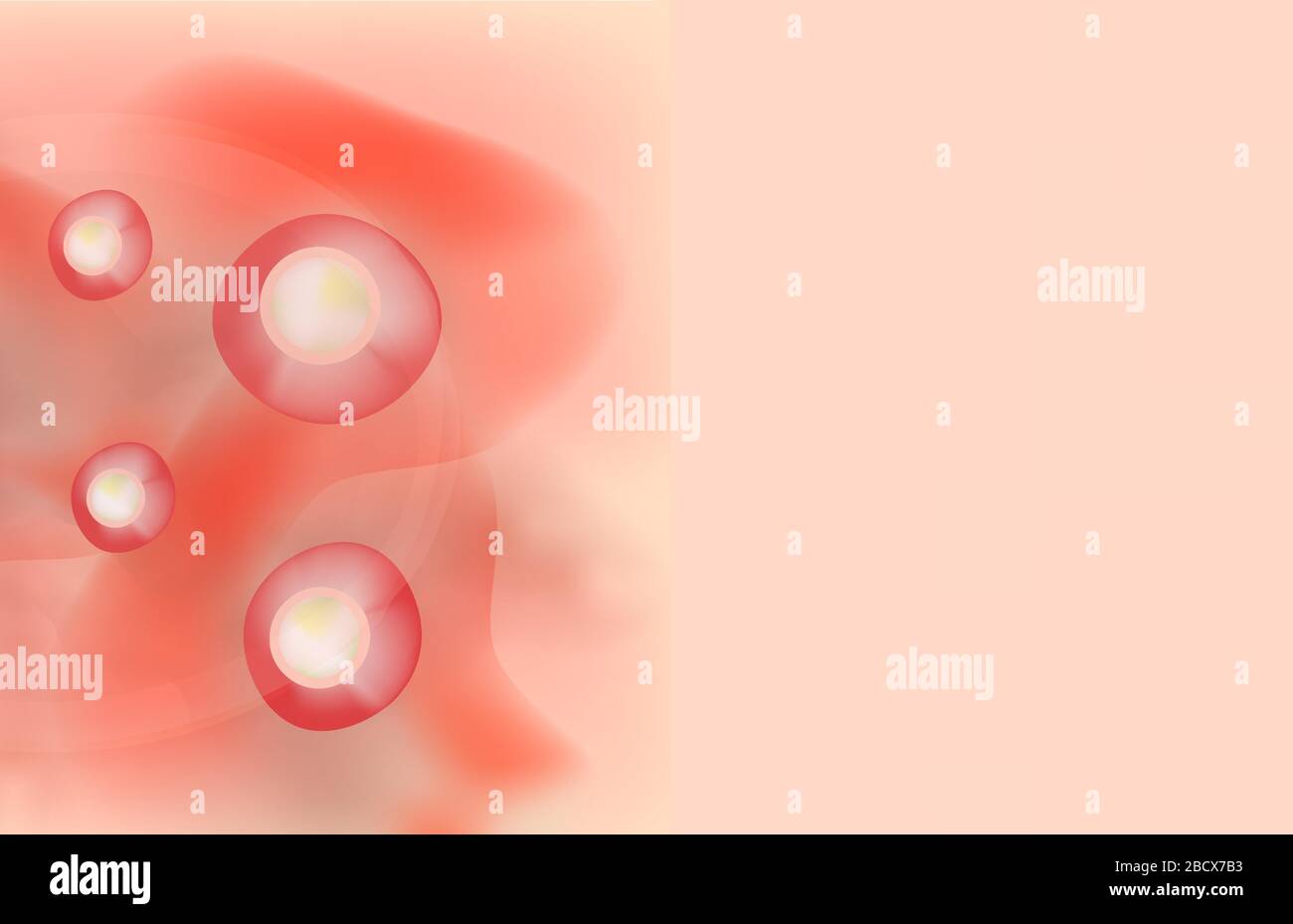 alamy
alamy
alamy
alamy
alamy

alamy
Image ID: 2BCX7B3
www.alamy.com