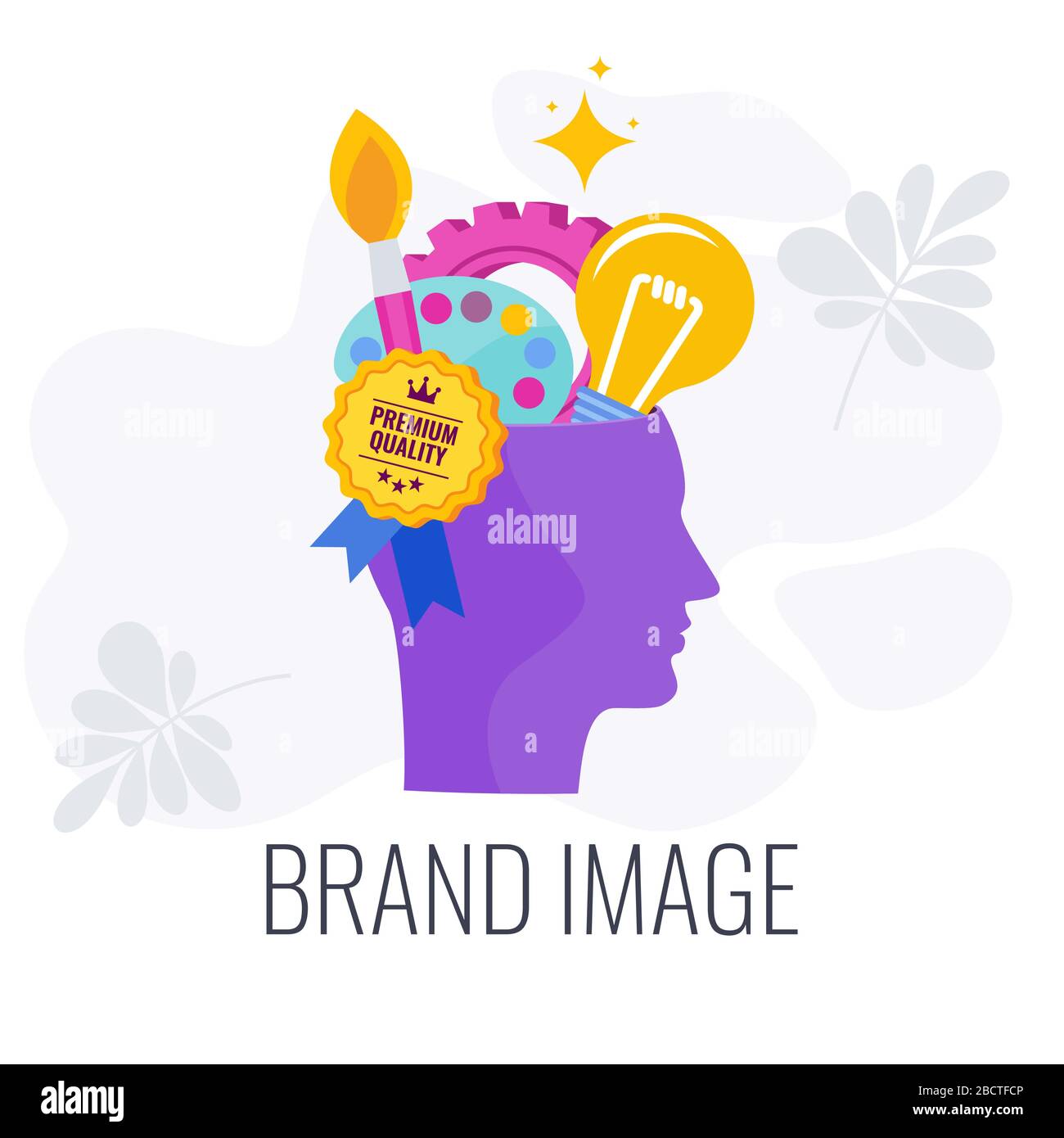 PREMIUM QUALITY

alamy

BRAND IMAGE

alamy

Image ID: 2BCTFCP
www.alamy.com