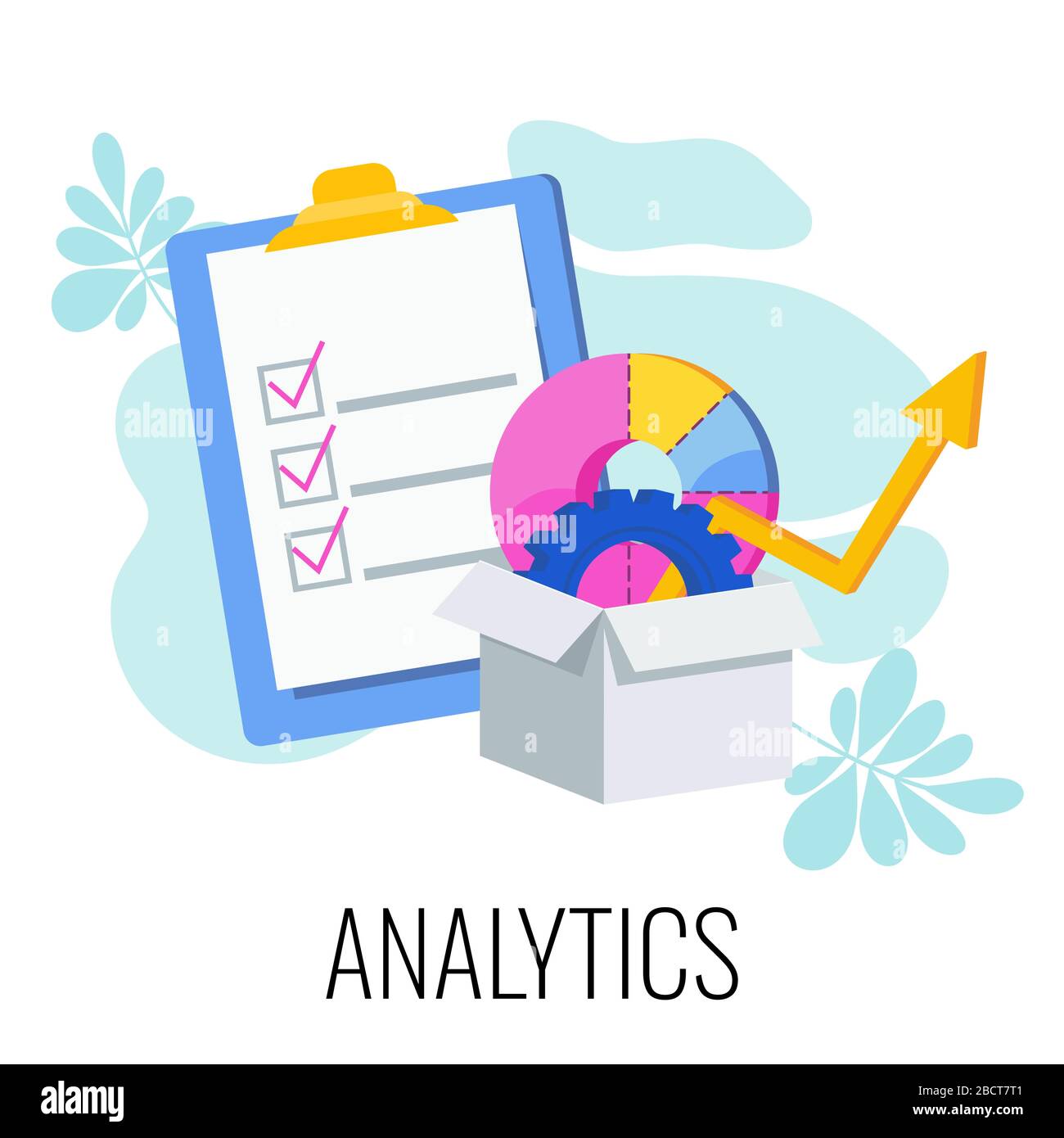 alamy
alamy
alamy
alamy

ANALYTICS

alamy
Image ID: 2BCT7T1
www.alamy.com