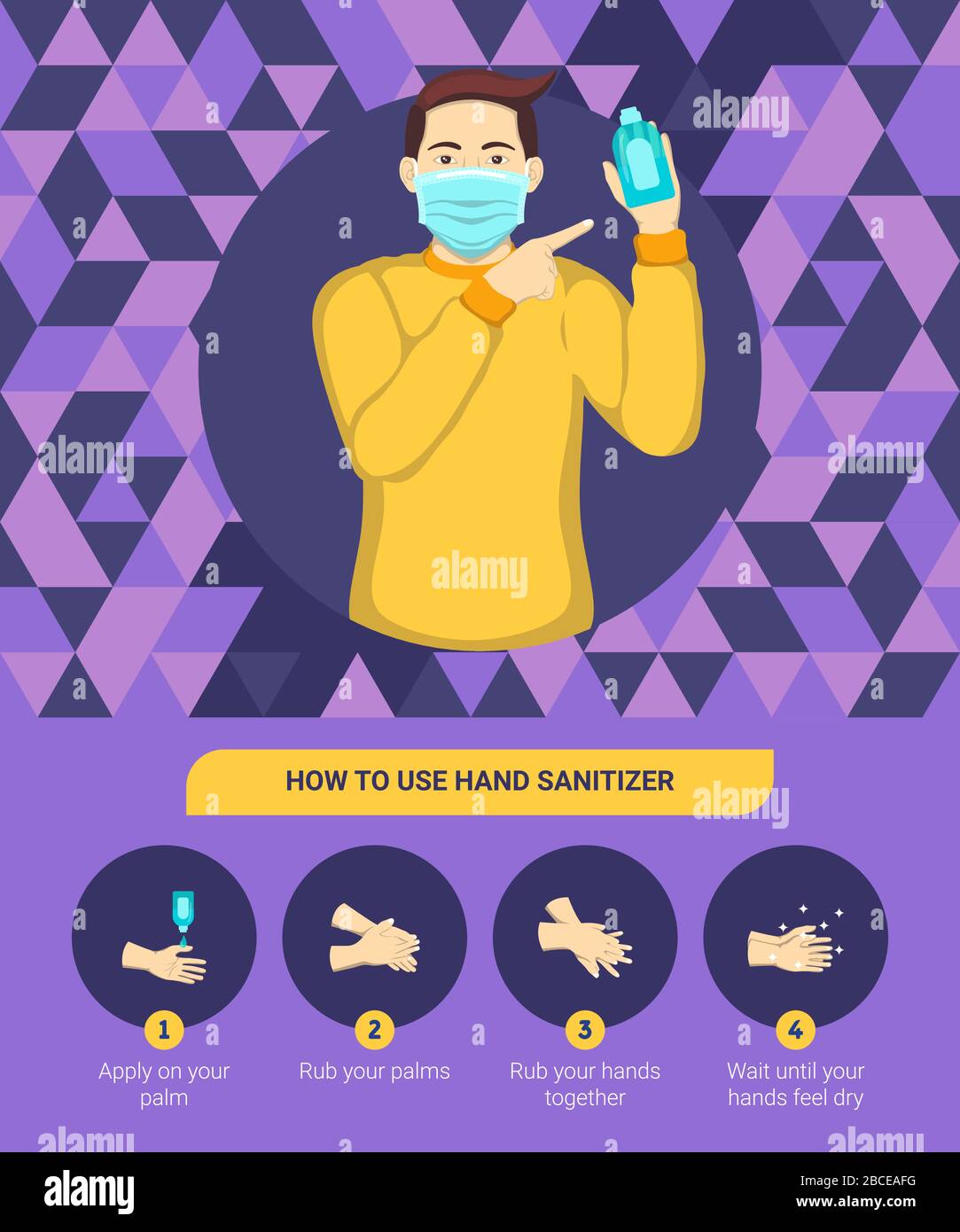 alamy

alamy

alamy

alamy

HOW TO USE HAND SANITIZER

alamy

1
Apply on your palm

2
Rub your palms

3
Rub your hands together

4
Wait until your hands feel dry

alamy

alamy

alamy

Image ID: 2BCEAFG
www.alamy.com