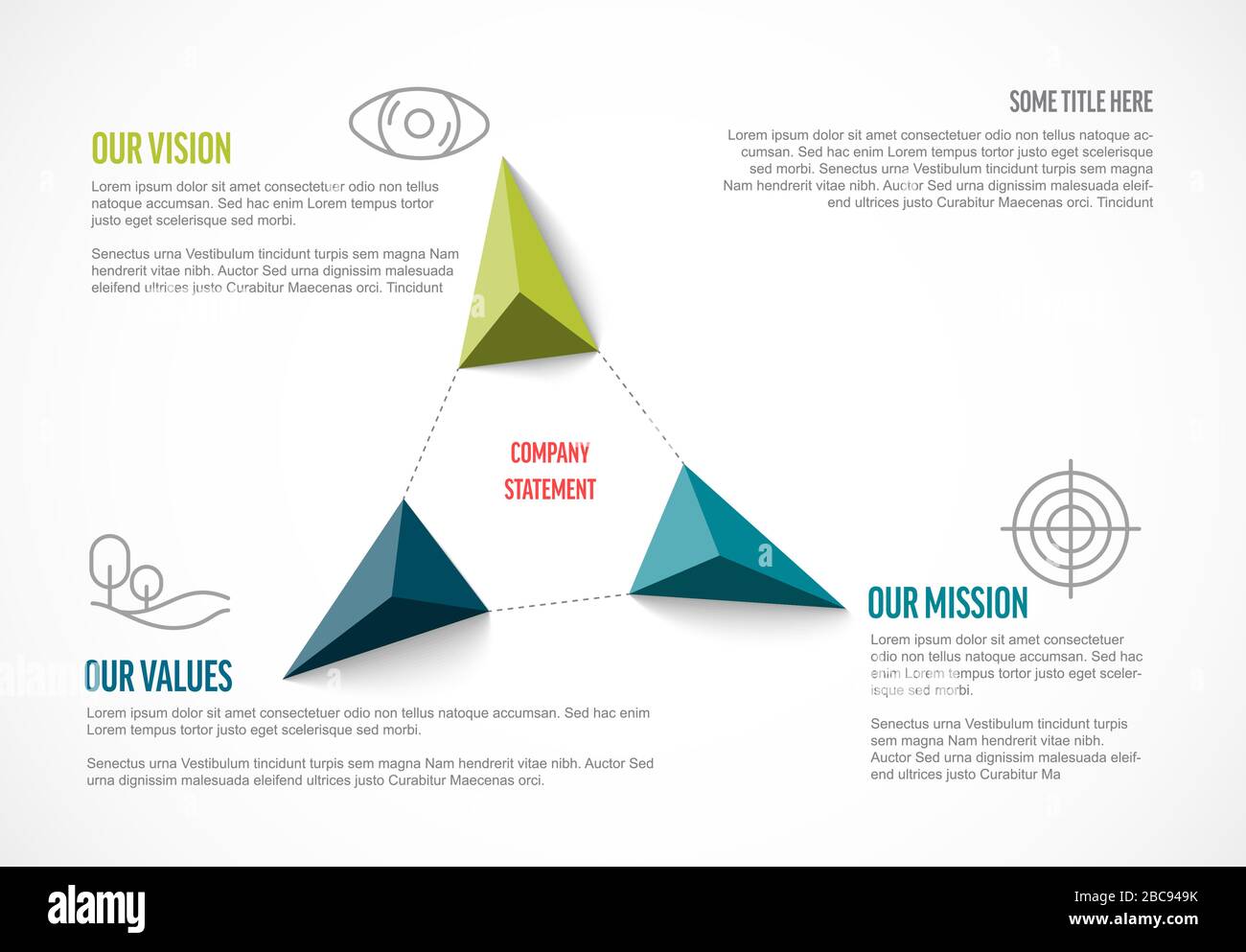 OUR VISION

Lorem ipsum dolor sit amet consectetuer odio non tellus natoque accumsan. Sed hac enim Lorem tempus tortor justo eget scelerisque sed morbi.

Senectus urna Vestibulum tincidunt turpis sem magna Nam hendrerit vitae nibh. Auctor Sed urna dignissim malesuada eleifend ultrices justo Curabitur Maecenas orci. Tincidunt

SOME TITLE HERE

Lorem ipsum dolor sit amet consectetuer odio non tellus natoque accumsan. Sed hac enim Lorem tempus tortor justo eget scelerisque sed morbi. Senectus urna Vestibulum tincidunt turpis sem magna Nam hendrerit vitae nibh. Auctor Sed urna dignissim malesuada eleifend ultrices justo Curabitur Maecenas orci. Tincidunt

COMPANY STATEMENT

OUR MISSION

Lorem ipsum dolor sit amet consectetuer odio non tellus natoque accumsan. Sed hac enim Lorem tempus tortor justo eget scelerisque sed morbi.

Senectus urna Vestibulum tincidunt turpis sem magna Nam hendrerit vitae nibh. Auctor Sed urna dignissim malesuada eleifend ultrices justo Curabitur Ma

OUR VALUES

Lorem ipsum dolor sit amet consectetuer odio non tellus natoque accumsan. Sed hac enim Lorem tempus tortor justo eget scelerisque sed morbi.

Senectus urna Vestibulum tincidunt turpis sem magna Nam hendrerit vitae nibh. Auctor Sed urna dignissim malesuada eleifend ultrices justo Curabitur Maecenas orci.

alamy

Image ID: 2BC949K
www.alamy.com