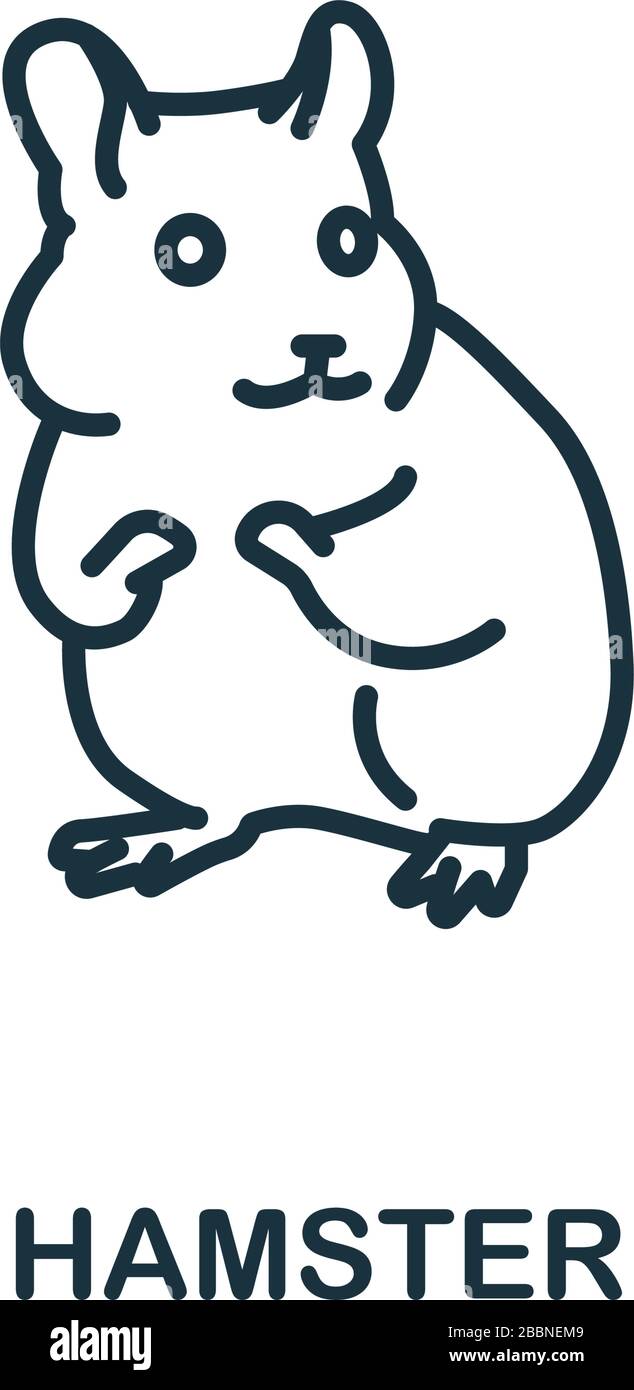 HAMSTER

alamy

Image ID: 2BBNEM9
www.alamy.com