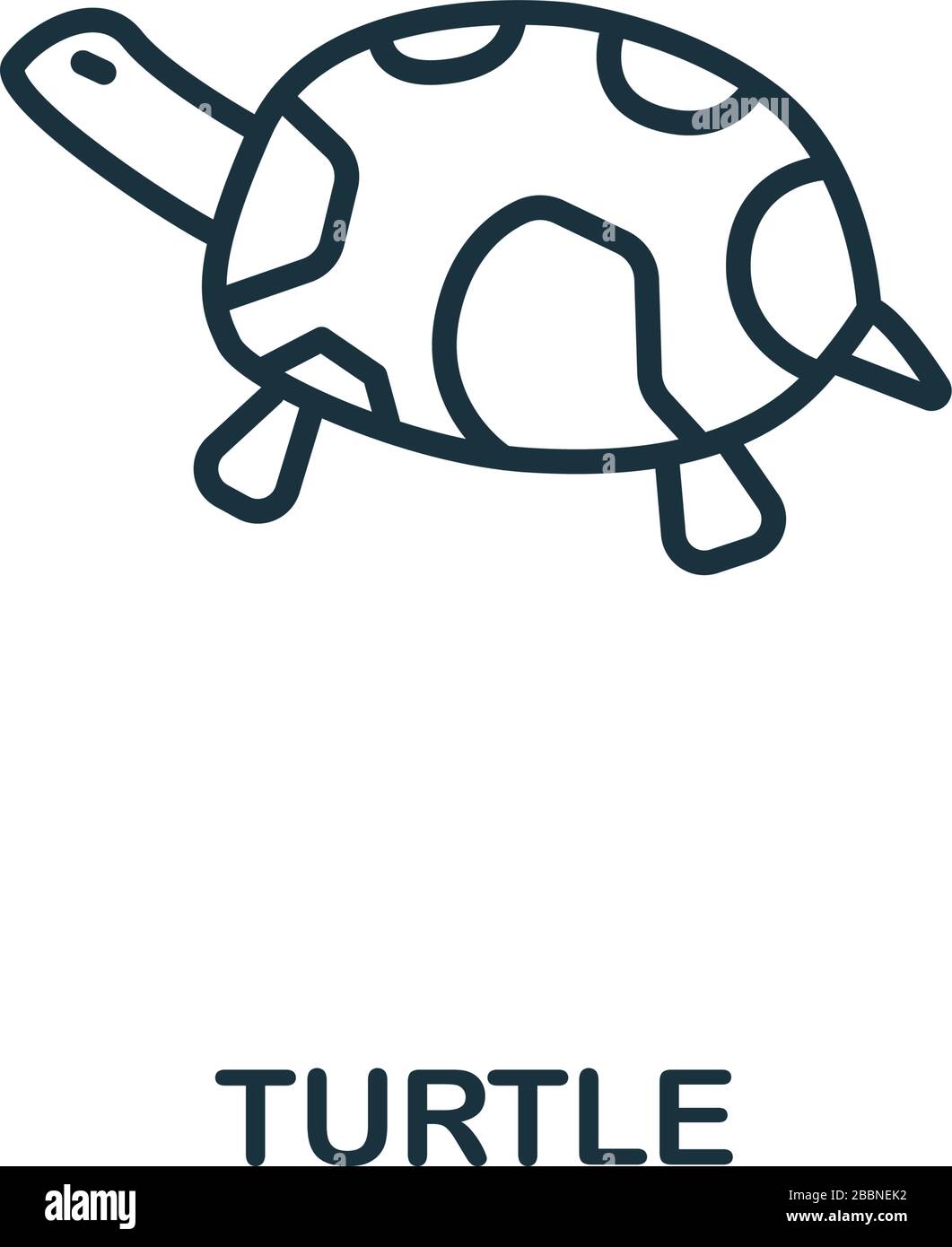 alamy

TURTLE

alamy

Image ID: 2BBNEK2
www.alamy.com