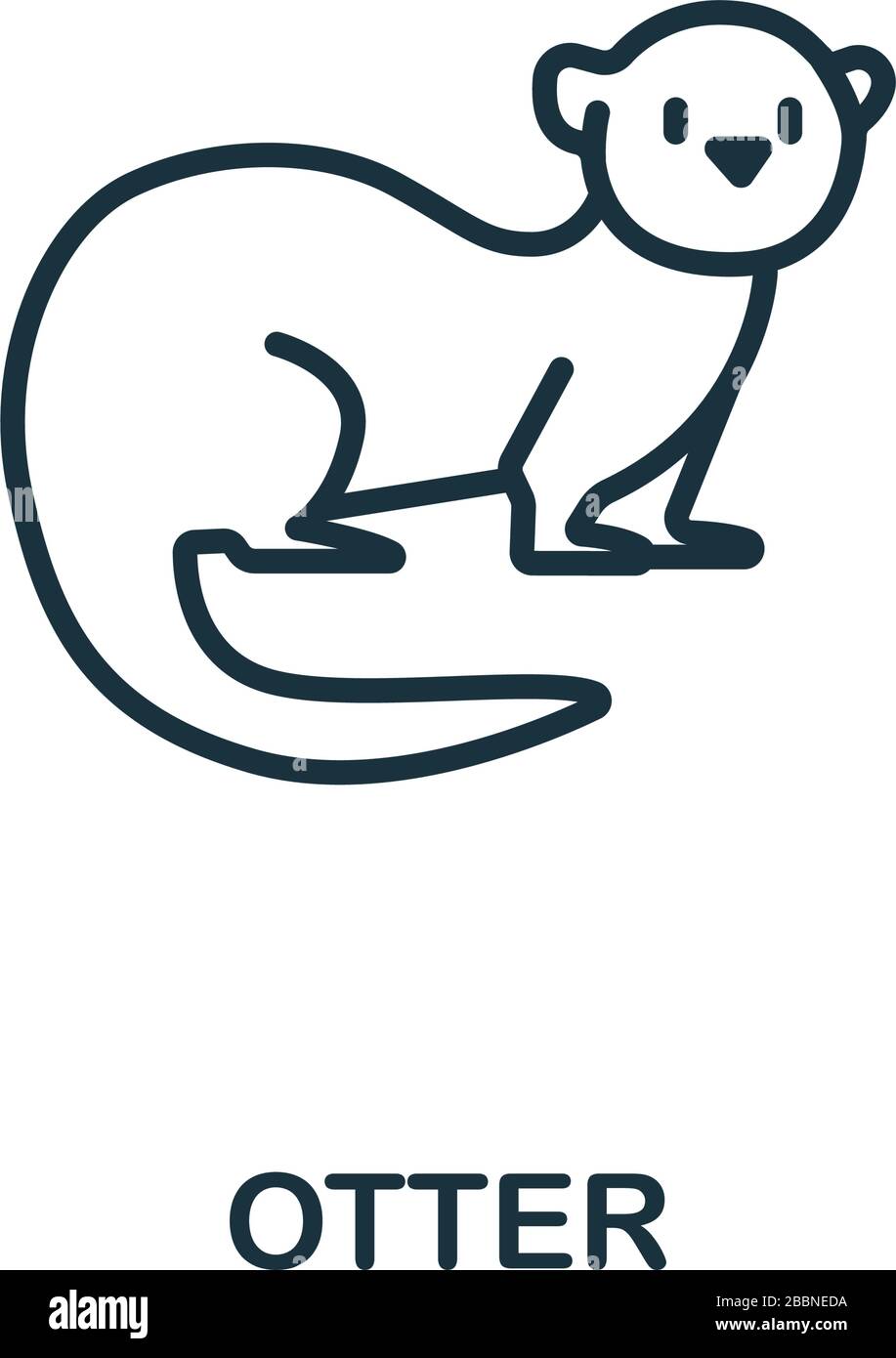 OTTER

alamy

Image ID: 2BBNEDA
www.alamy.com