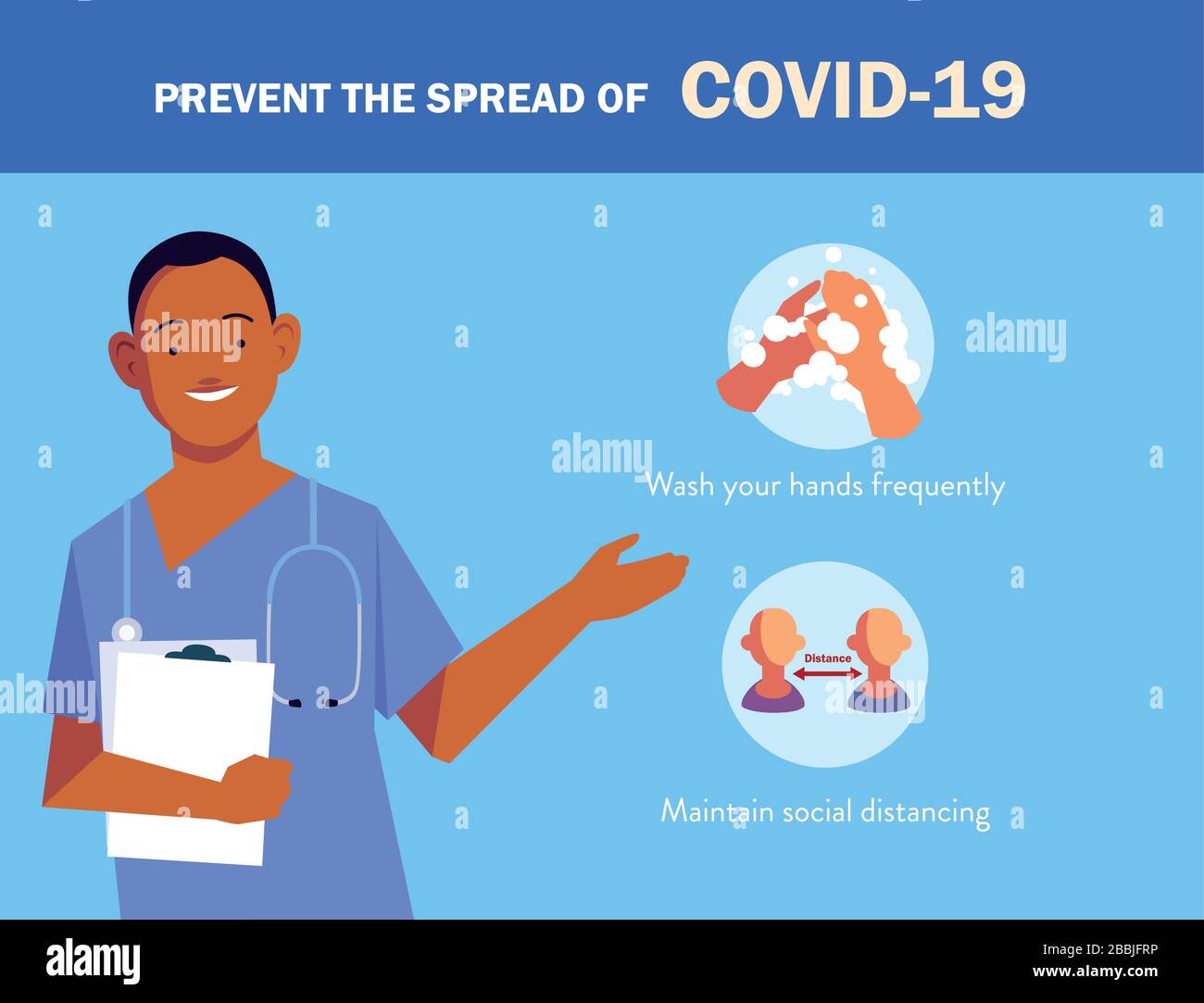 PREVENT THE SPREAD OF COVID-19

alamy

alamy

alamy

Wash your hands frequently

Distance

alamy

alamy

Maintain social distancing

alamy

Image ID: 2BBJFRP
www.alamy.com