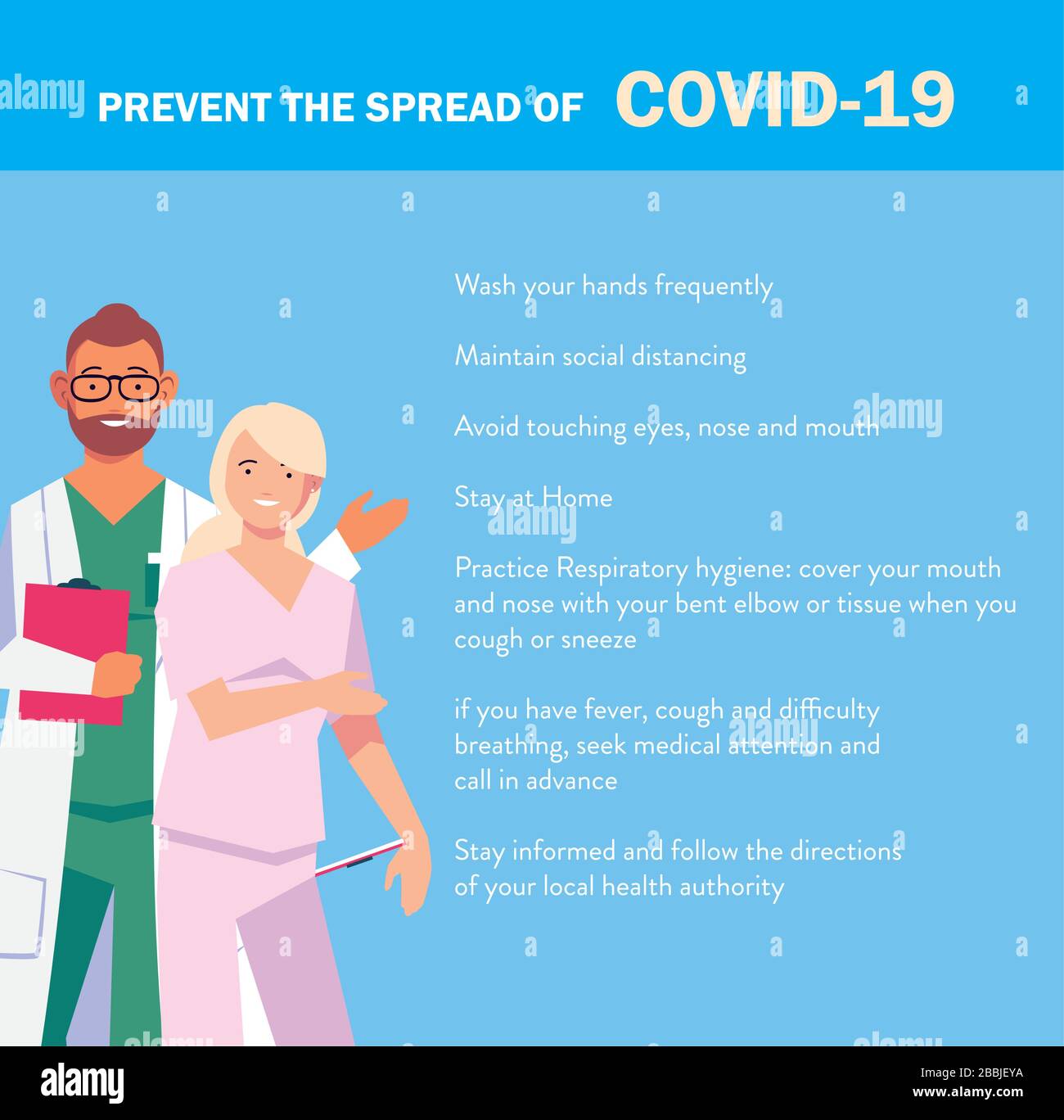 PREVENT THE SPREAD OF COVID-19

Wash your hands frequently

Maintain social distancing

Avoid touching eyes, nose and mouth

Stay at Home

Practice Respiratory hygiene: cover your mouth and nose with your bent elbow or tissue when you cough or sneeze

if you have fever, cough and difficulty breathing, seek medical attention and call in advance

Stay informed and follow the directions of your local health authority

alamy

Image ID: 2BBJEYA
www.alamy.com