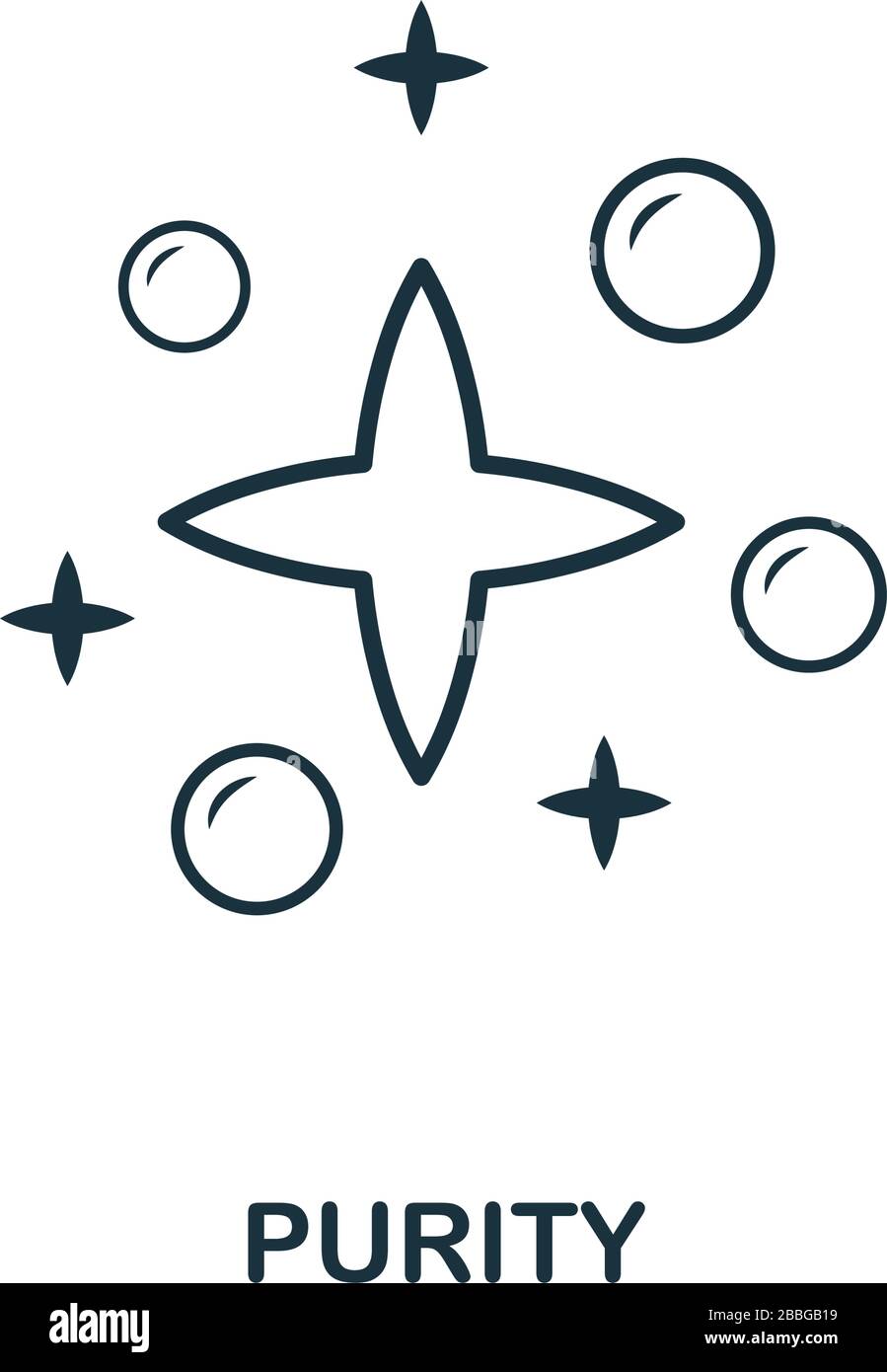 PURITY

alamy

Image ID: 2BBGB19
www.alamy.com