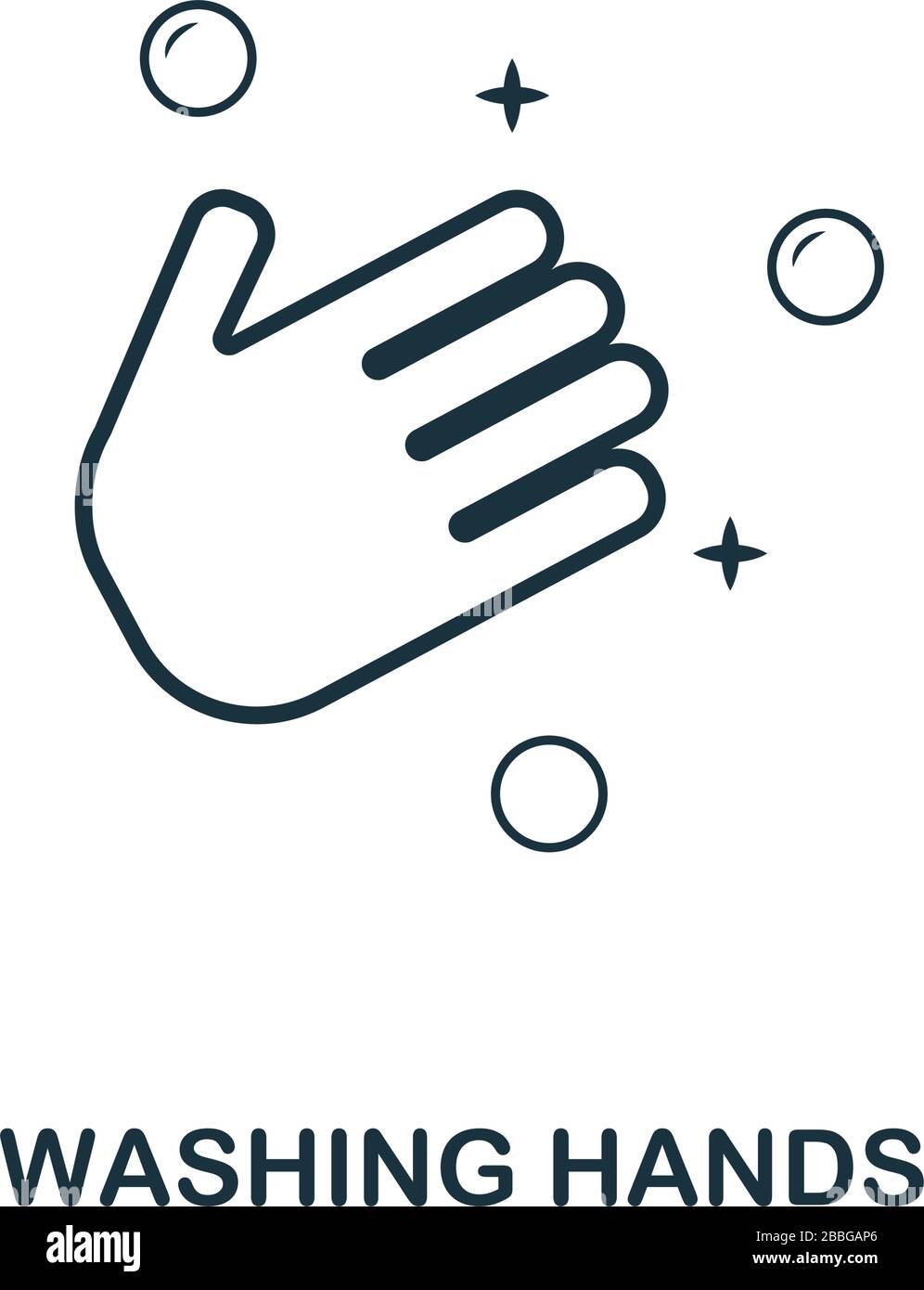 WASHING HANDS

alamy

Image ID: 2BBGAP6
www.alamy.com