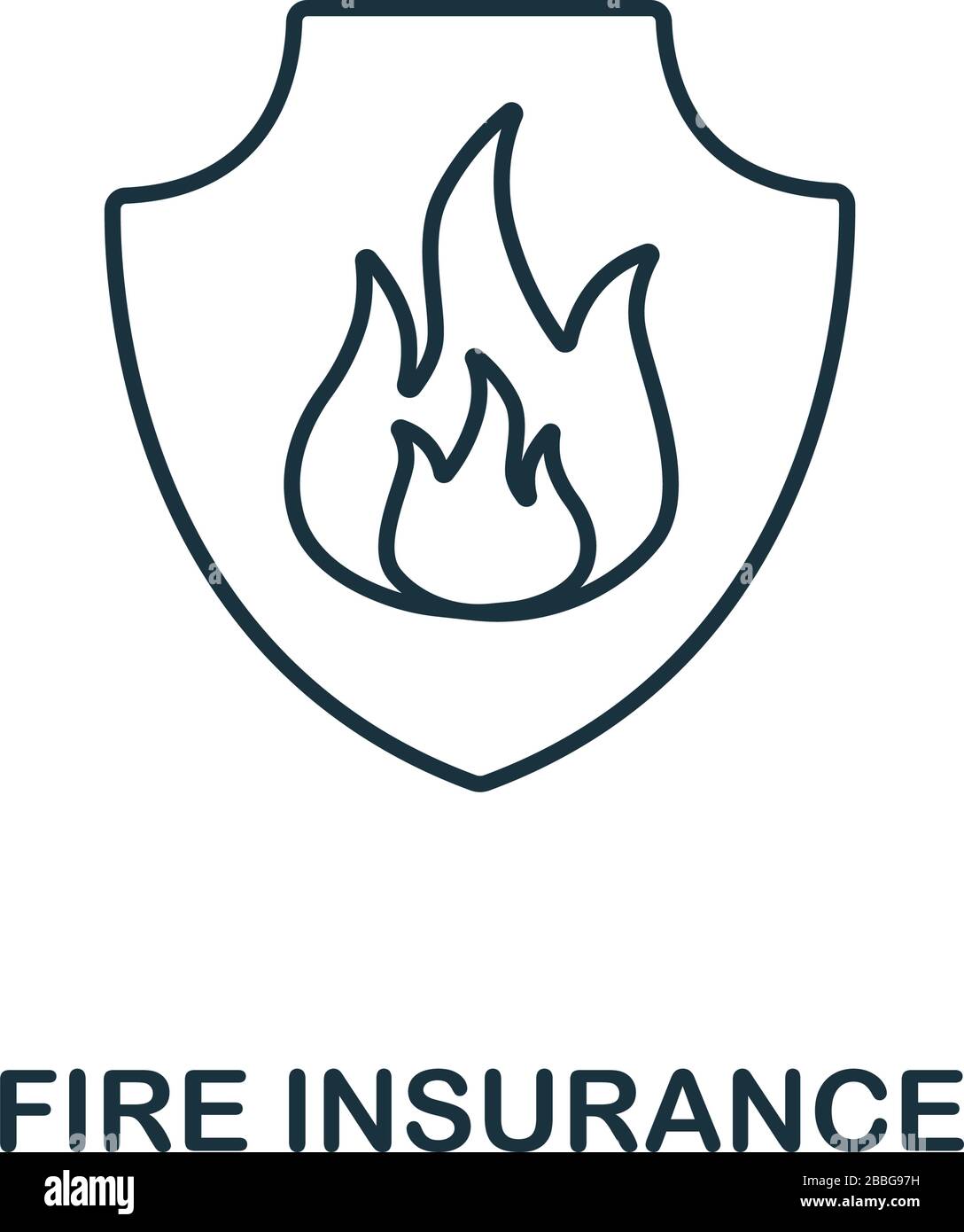 FIRE INSURANCE

alamy

Image ID: 2BBG97H
www.alamy.com