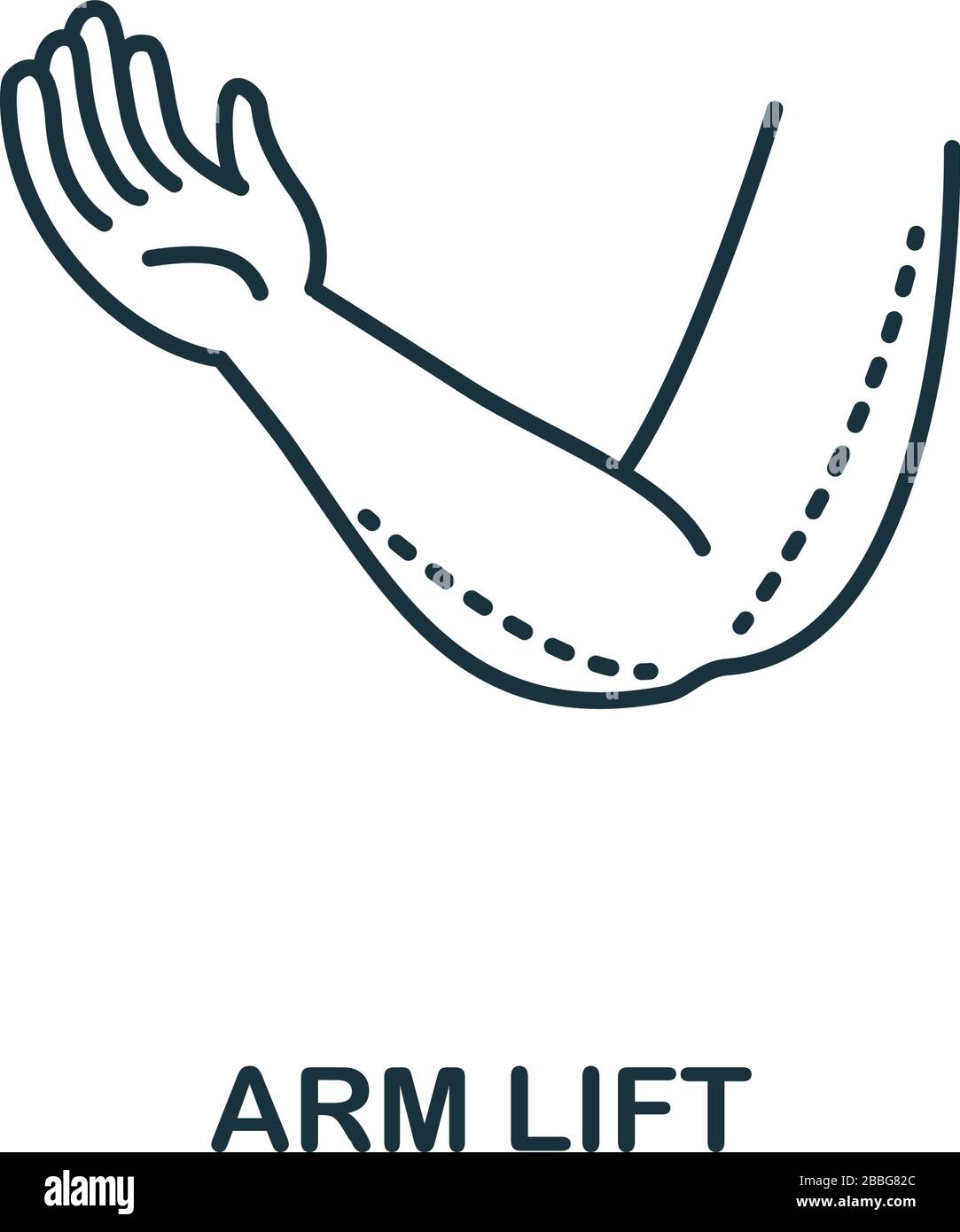 ARM LIFT

alamy

Image ID: 2BBG82C
www.alamy.com