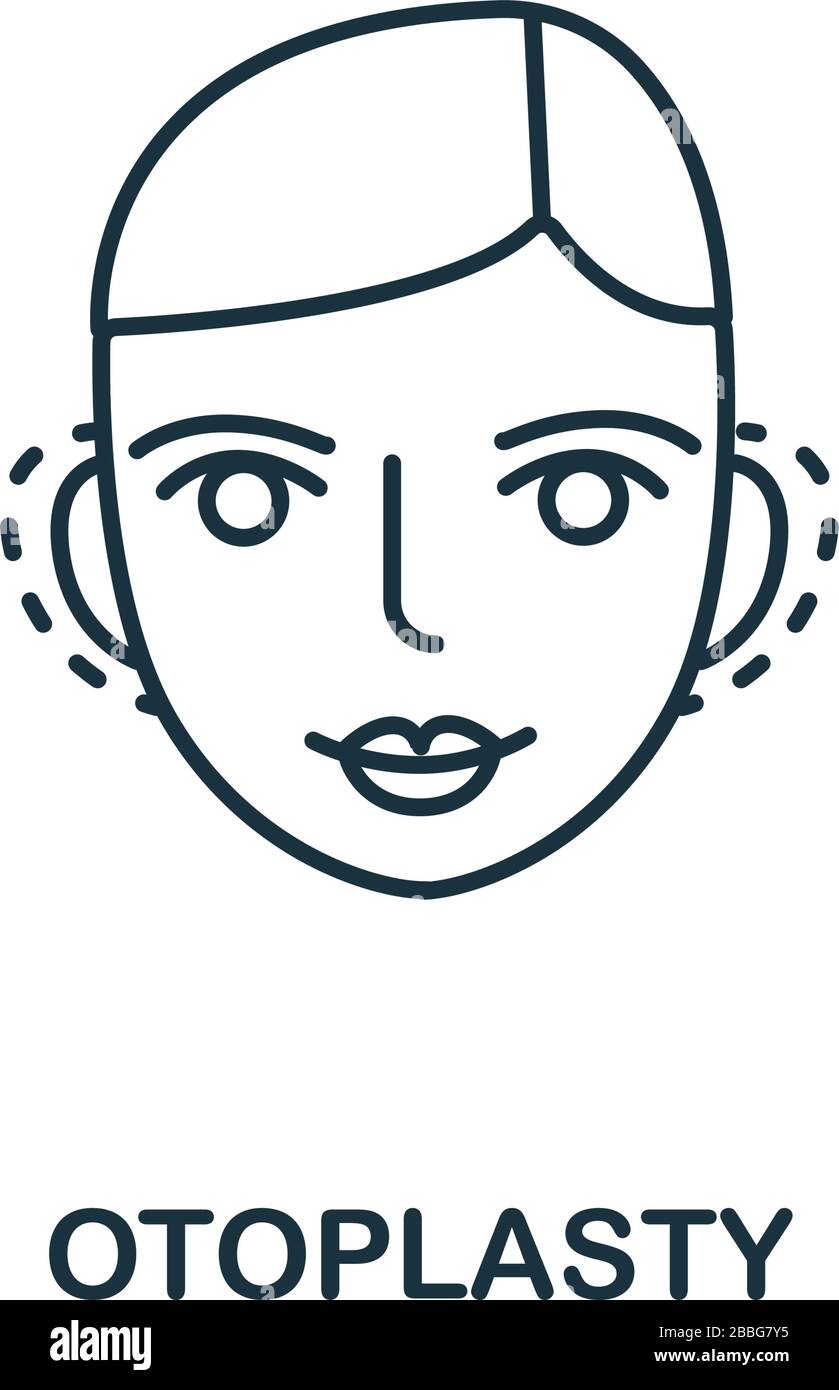 OTOPLASTY

alamy

Image ID: 2BBG7Y5
www.alamy.com