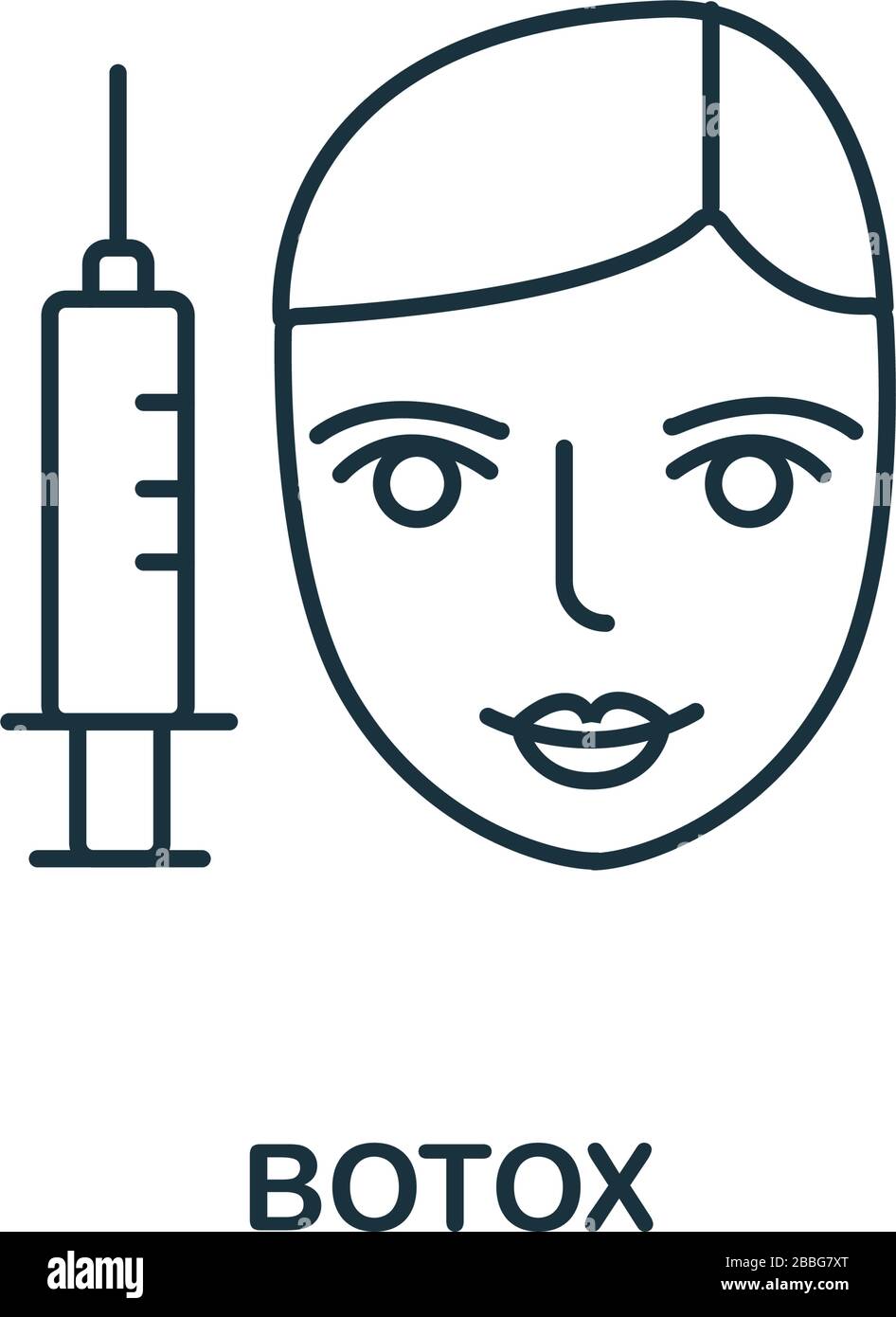 BOTOX

alamy

Image ID: 2BBG7XT
www.alamy.com