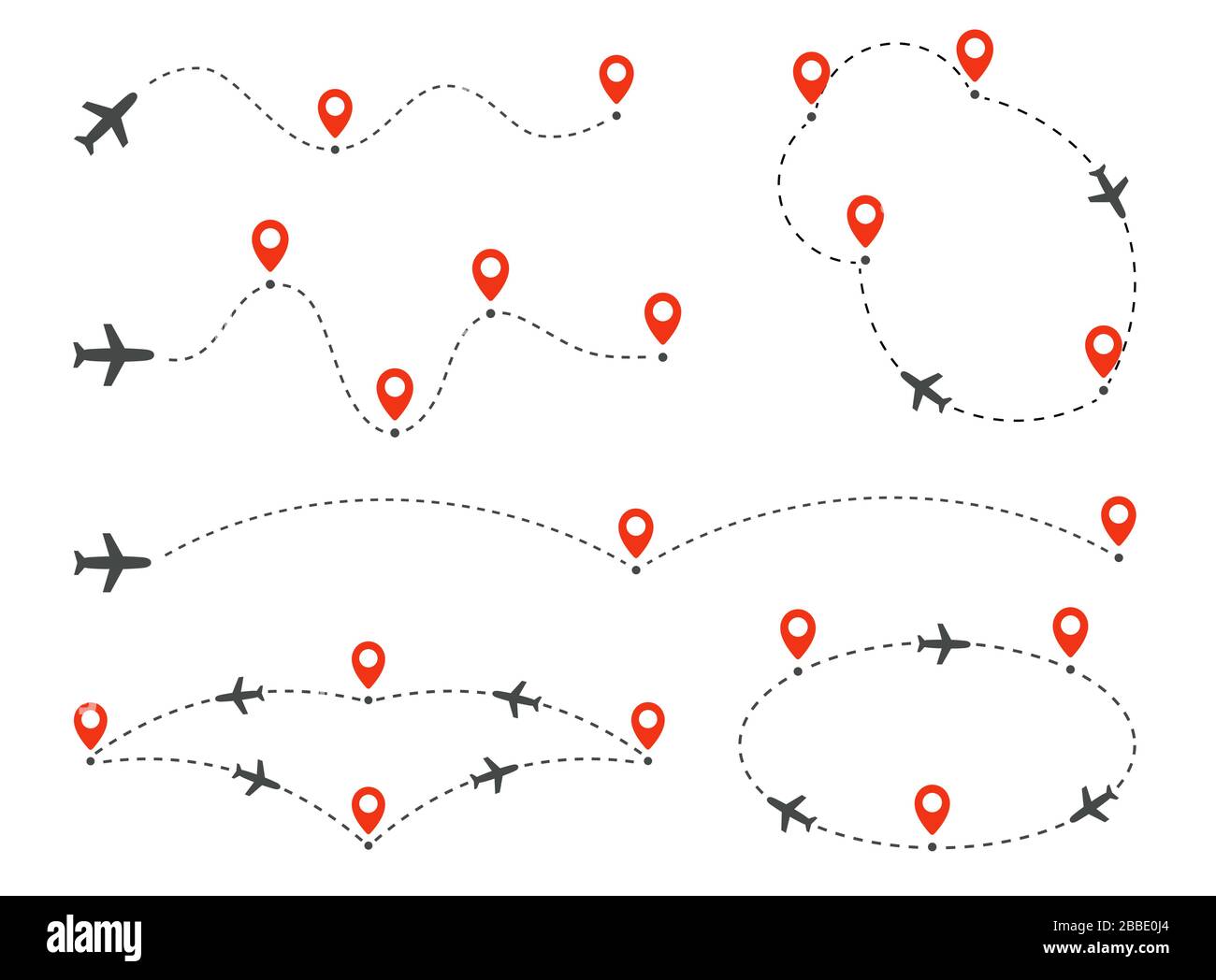 alamy

Image ID: 2BBE0J4
www.alamy.com